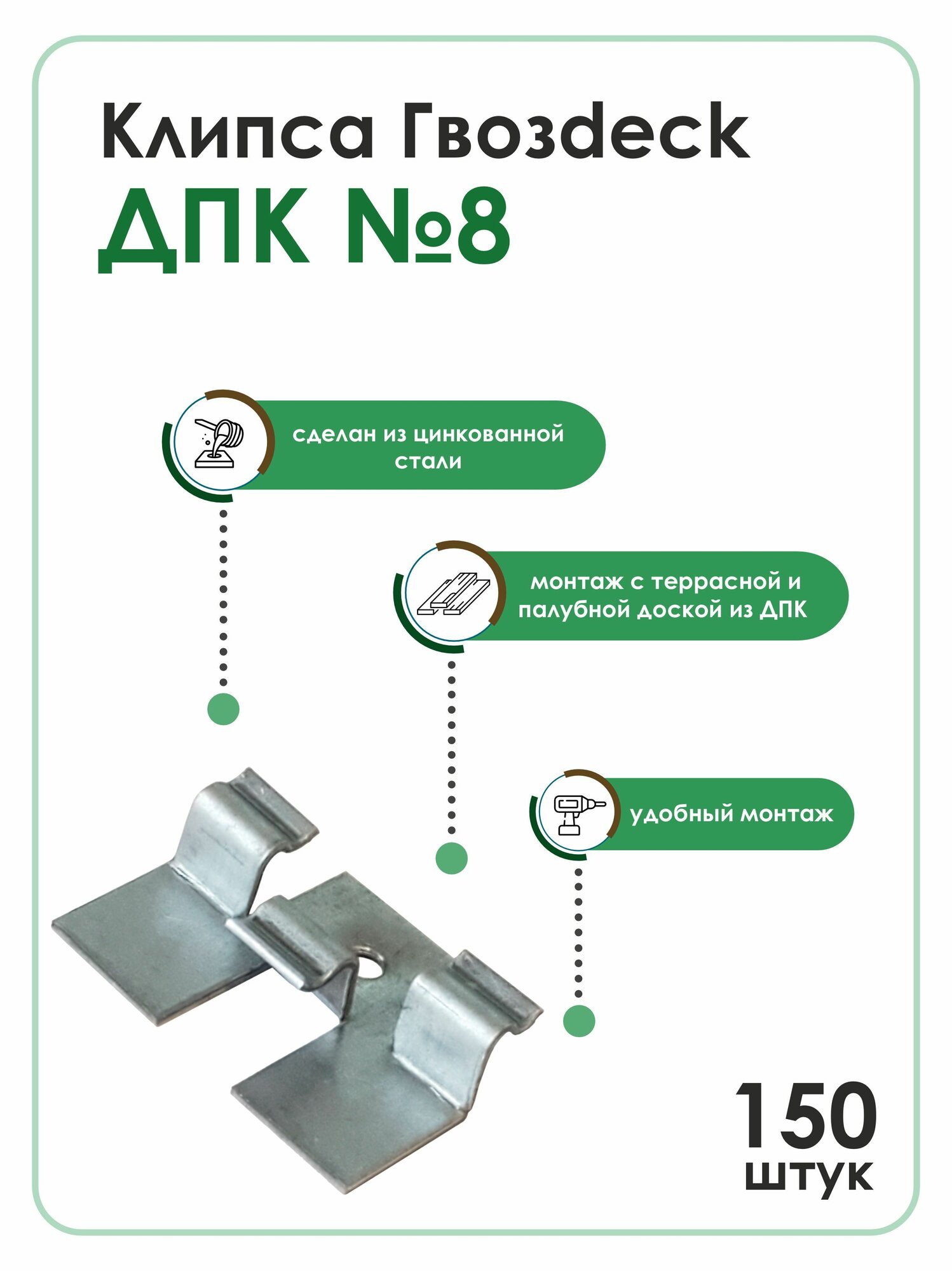 Клипса Гвозdeck
ДПК №8

сделан из цинкованной стали

монтаж с террасной и палубной доской из ДПК

удобный монтаж

150
штук