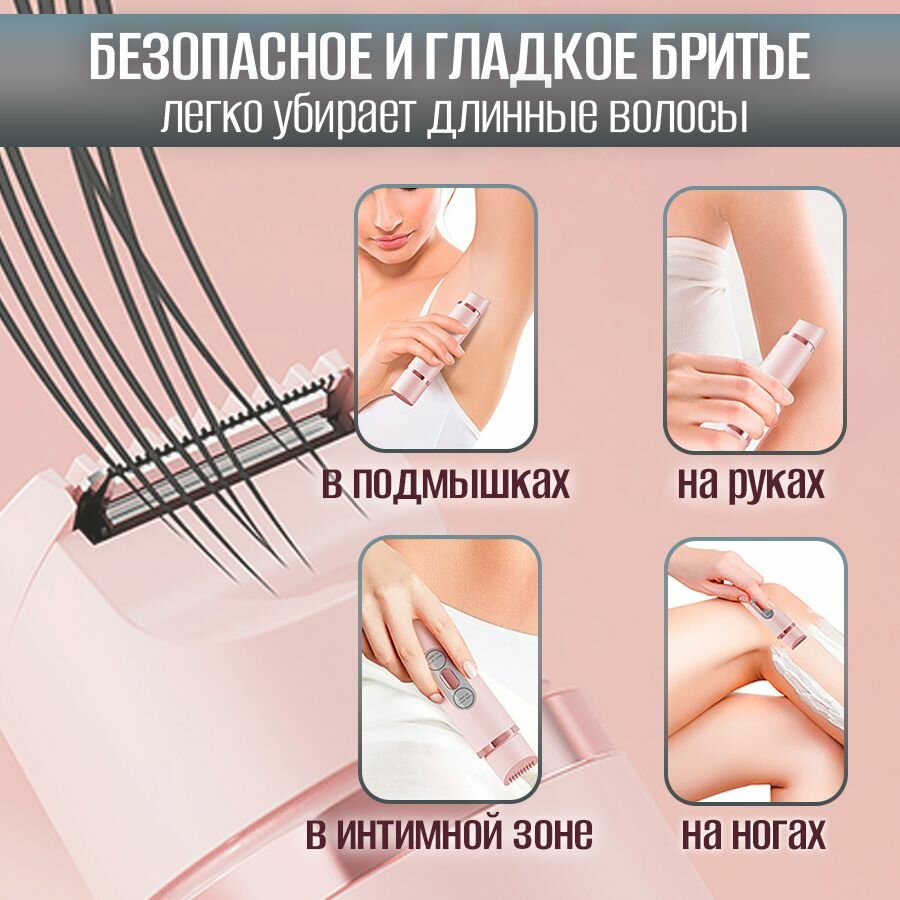 БЕЗОПАСНОЕ И ГЛАДКОЕ БРИТЬЕ
легко убирает длинные волосы

в подмышках

на руках

в интимной зоне

на ногах