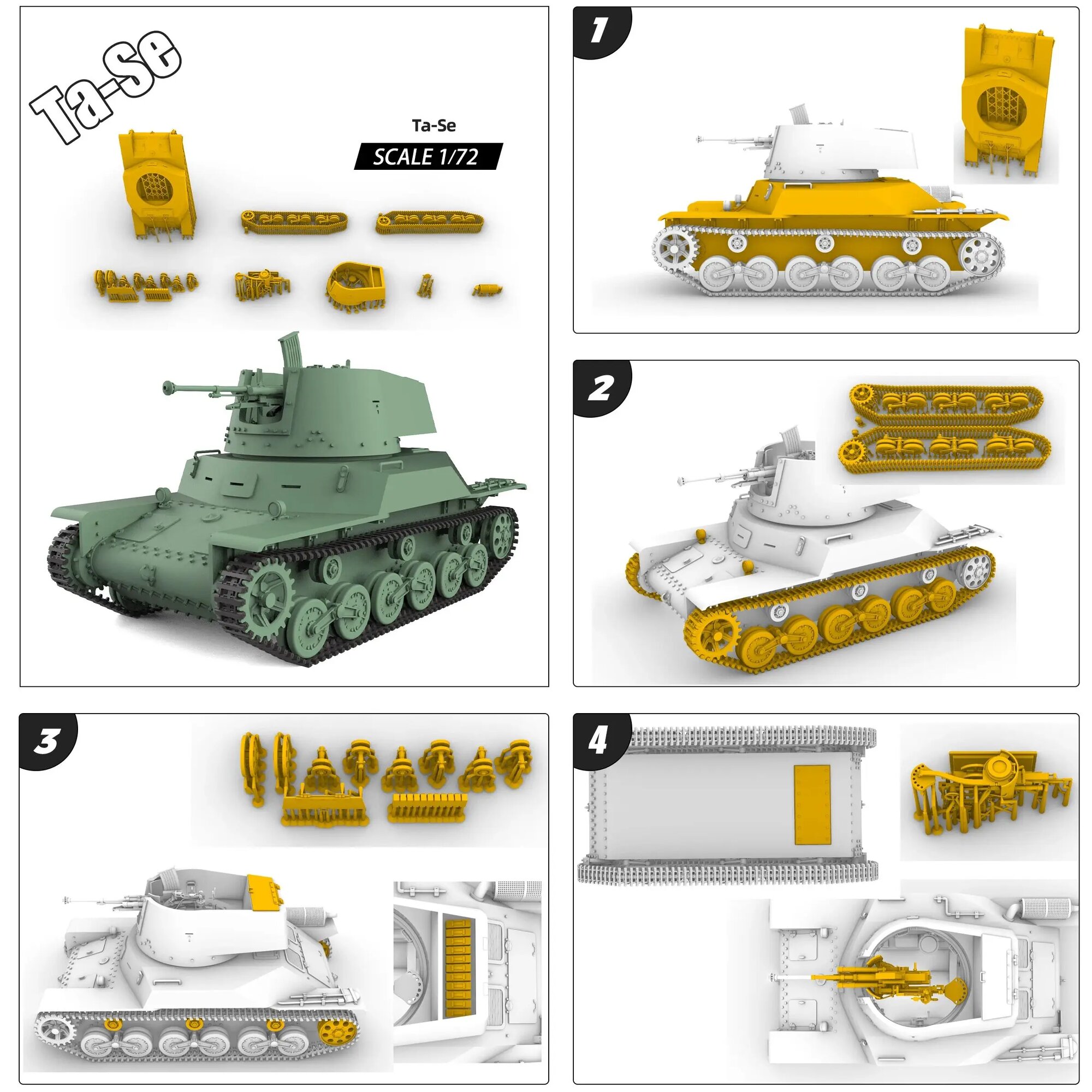 Ta-Se

Ta-Se

SCALE 1/72

1

2

3

4