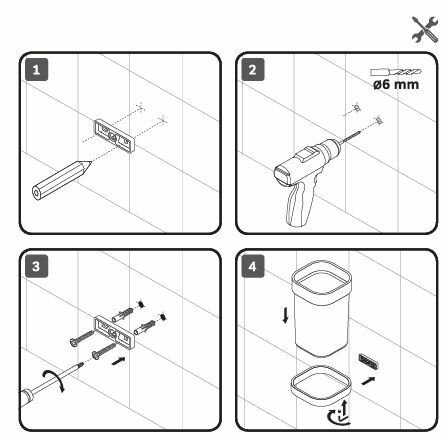 1

2

ø6 mm

3

4