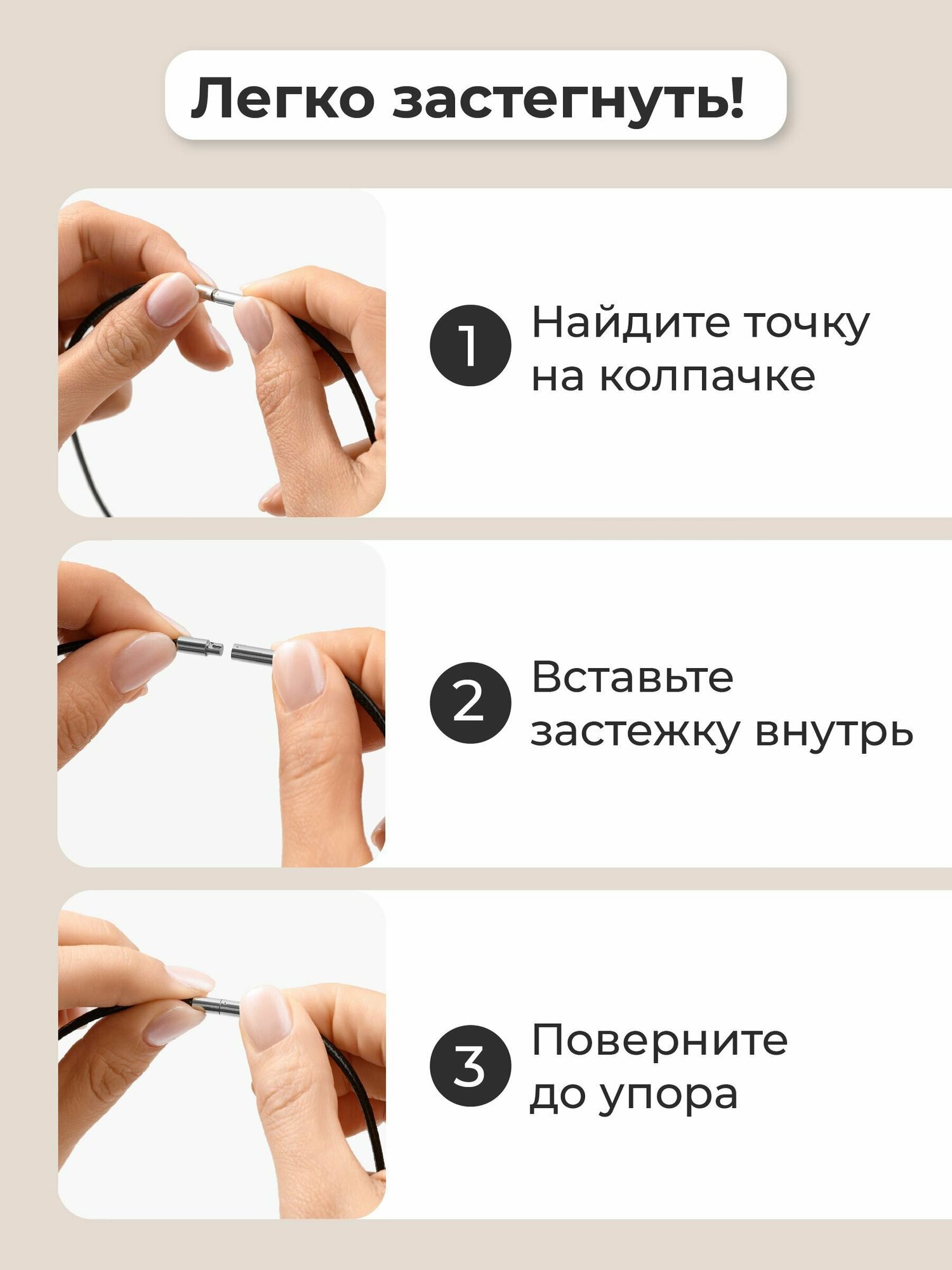 Легко застегнуть!

1 Найдите точку на колпачке

2 Вставьте застежку внутрь

3 Поверните до упора