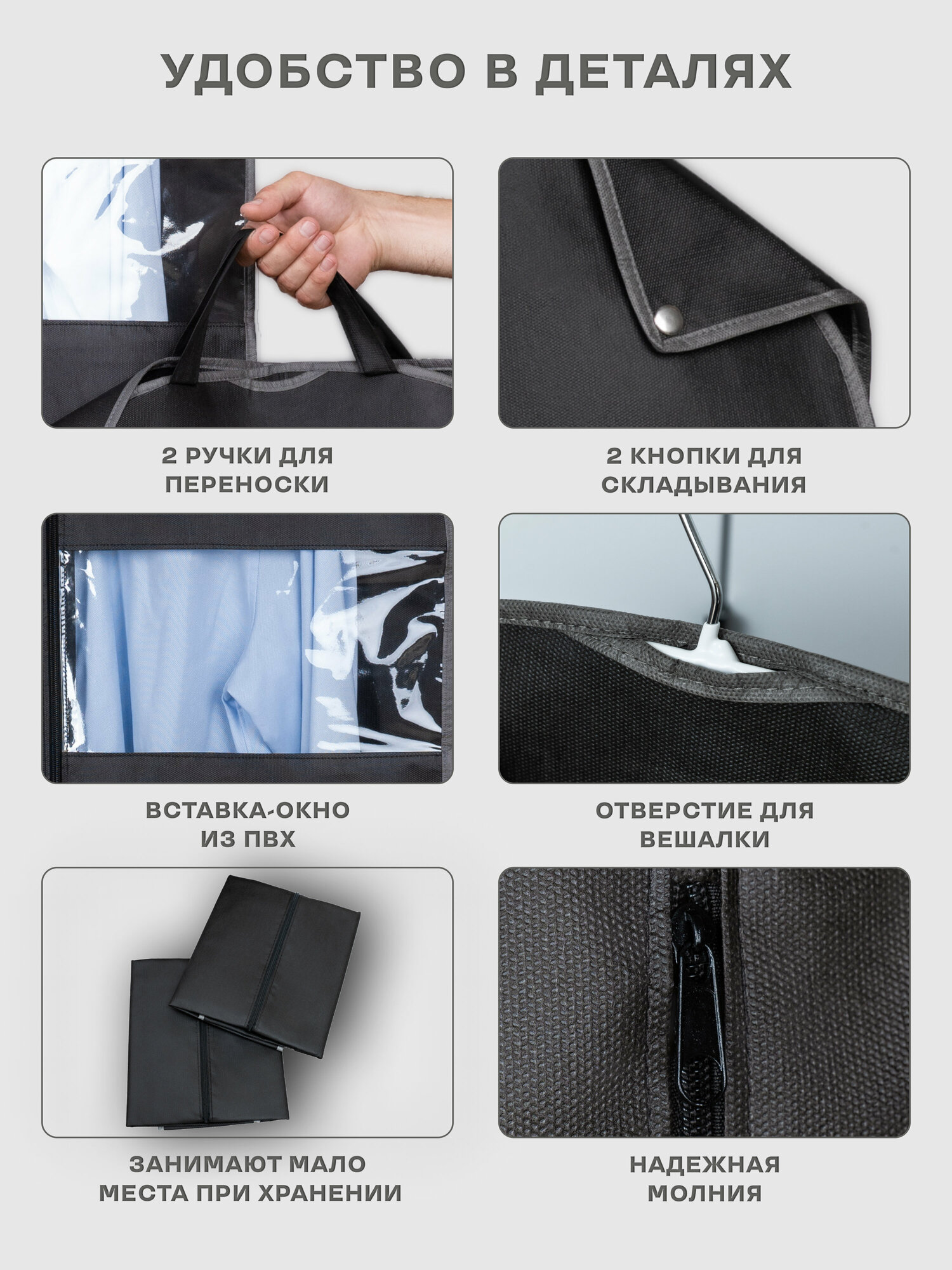 УДОБСТВО В ДЕТАЛЯХ

2 РУЧКИ ДЛЯ ПЕРЕНОСКИ

2 КНОПКИ ДЛЯ СКЛАДЫВАНИЯ

ВСТАВКА-ОКНО ИЗ ПВХ

ОТВЕРСТИЕ ДЛЯ ВЕШАЛКИ

ЗАНИМАЮТ МАЛО МЕСТА ПРИ ХРАНЕНИИ

НАДЕЖНАЯ МОЛНИЯ