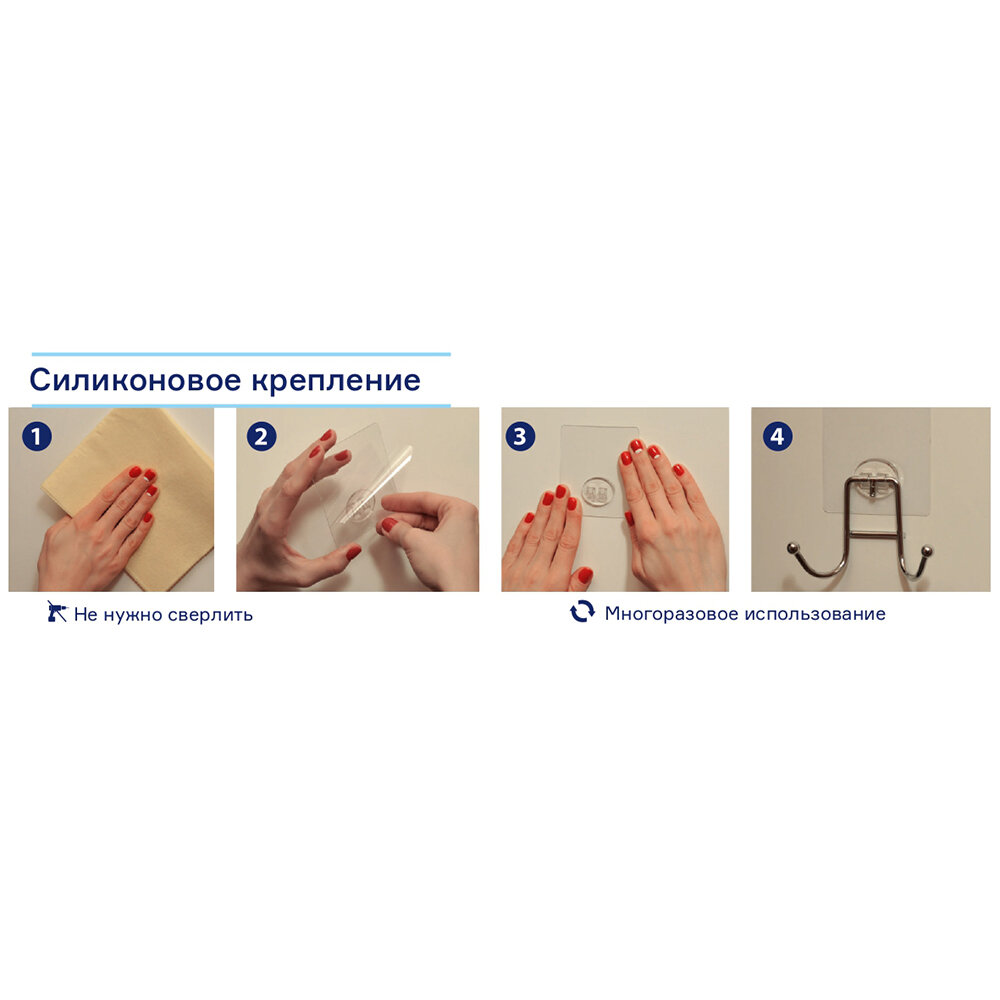 Силиконовое крепление

1

2

3

4

Не нужно сверлить

Многоразовое использование