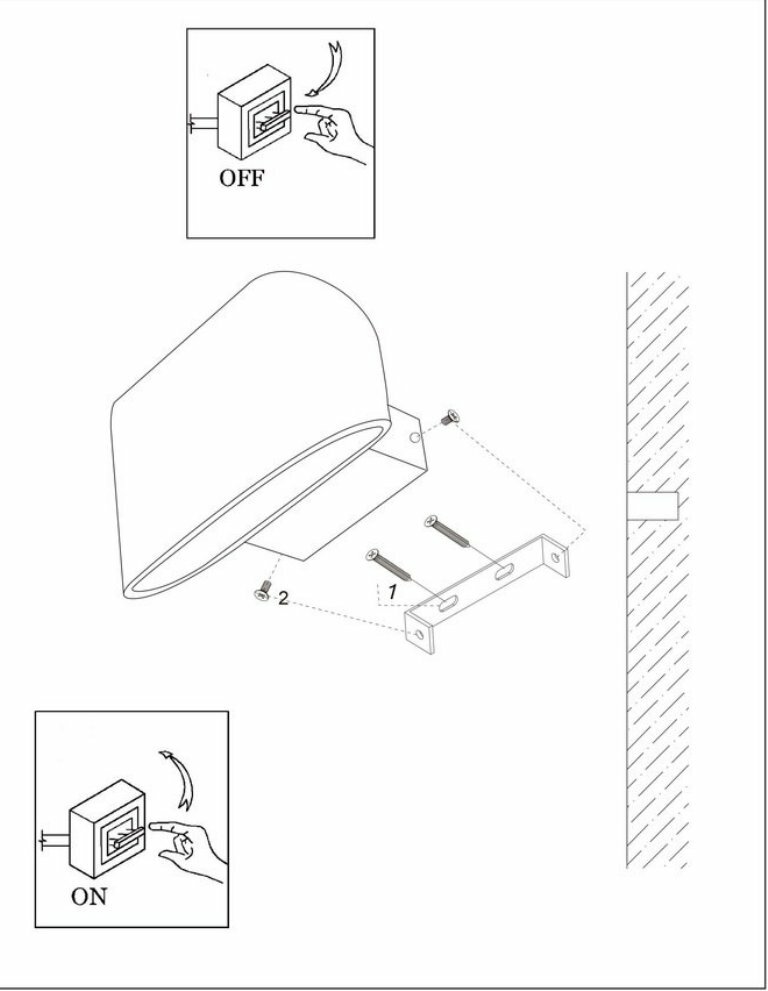 OFF

2

1

ON