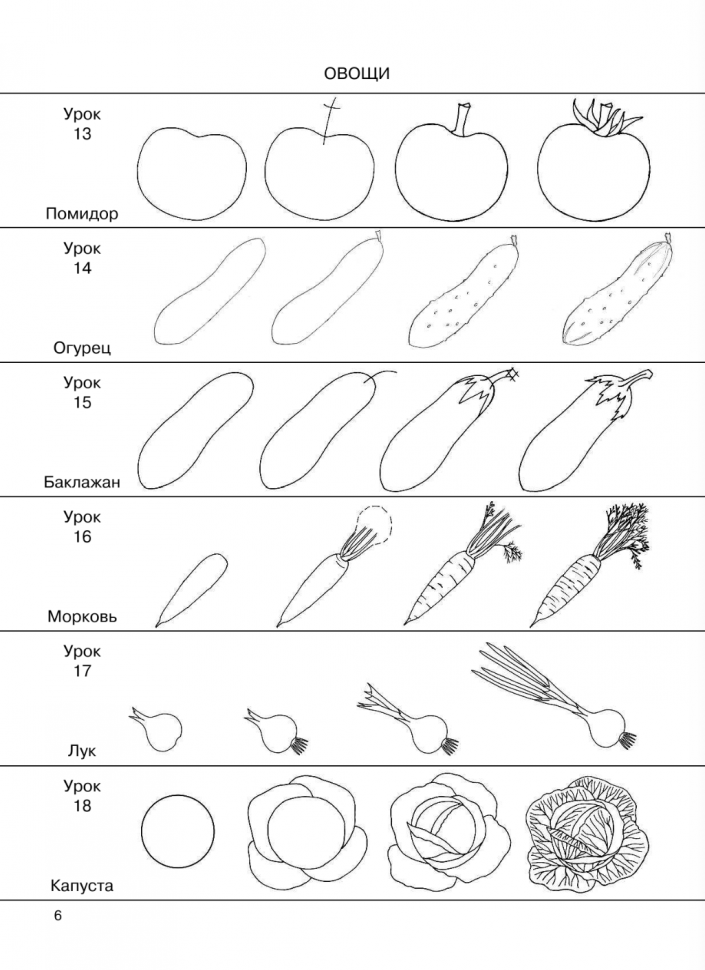 ОВОЩИ

Урок 13

Помидор

Урок 14

Огурец

Урок 15

Баклажан

Урок 16

Морковь

Урок 17

Лук

Урок 18

Капуста

6