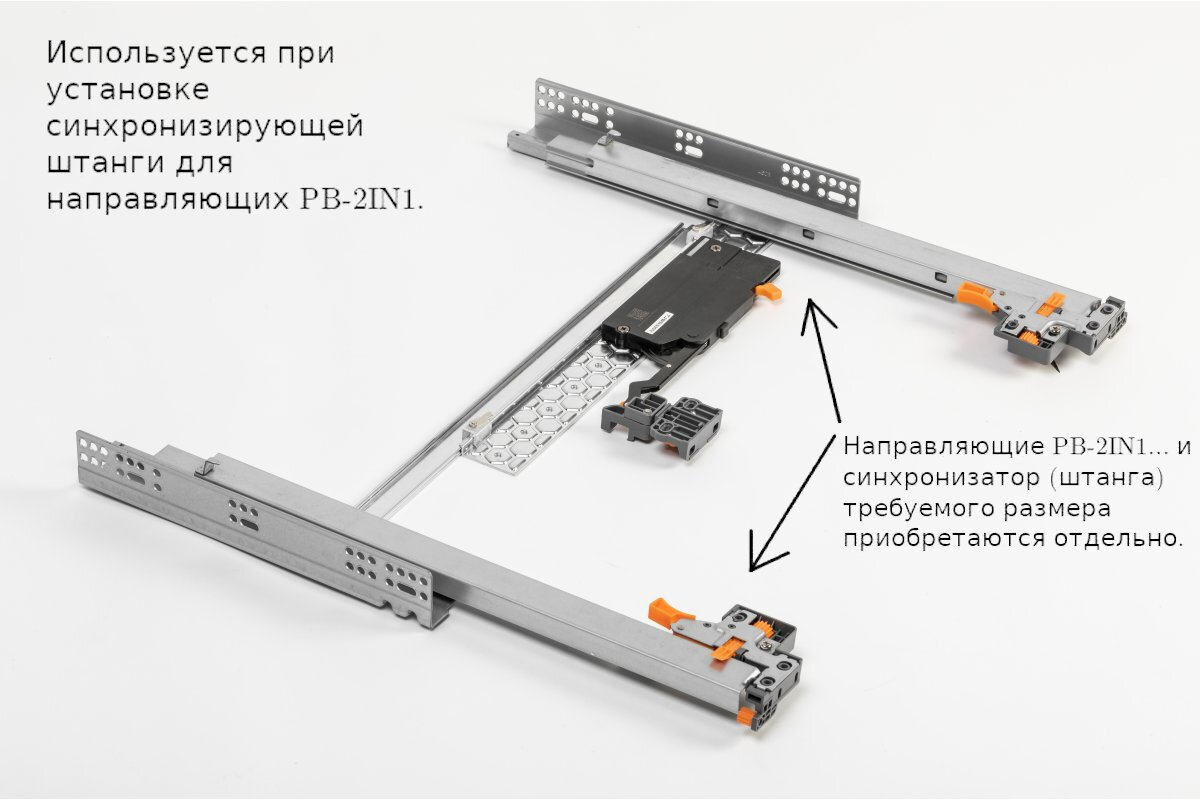 Используется при установке синхронизирующей штанги для направляющих PB-2IN1.

Направляющие PB-2IN1... и синхронизатор (штанга) требуемого размера приобретаются отдельно.