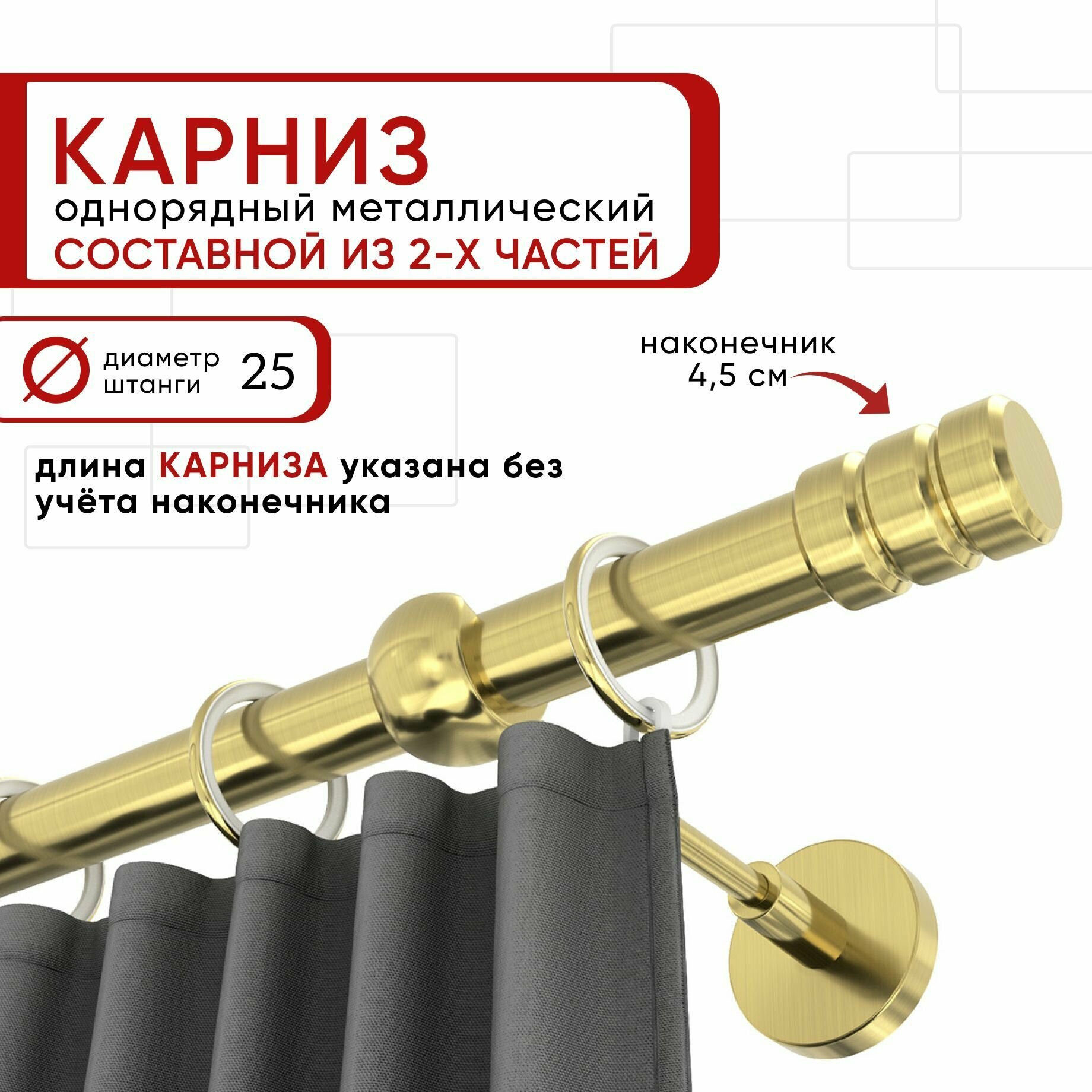 КАРНИЗ
однорядный металлический
СОСТАВНОЙ ИЗ 2-Х ЧАСТЕЙ

диаметр штанги 25

наконечник 4,5 см

длина КАРНИЗА указана без учёта наконечника