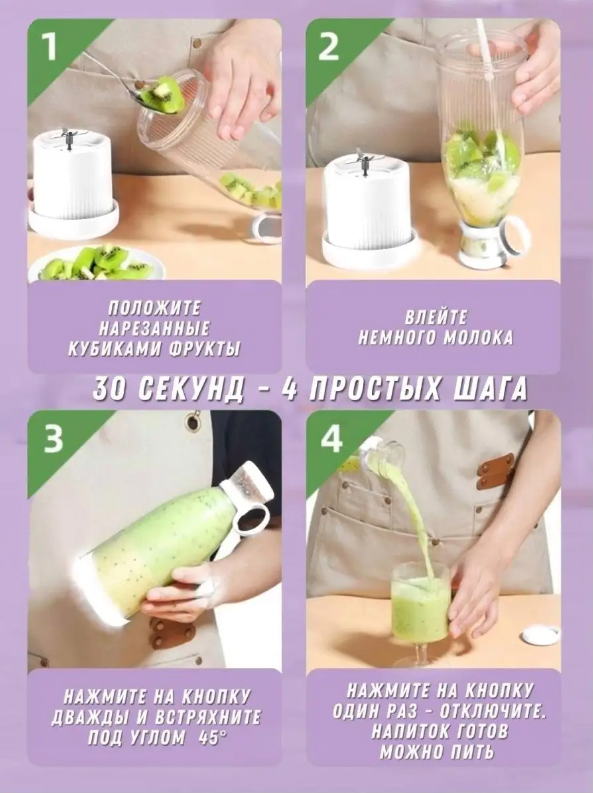 1

ПОЛОЖИТЕ НАРЕЗАННЫЕ КУБИКАМИ ФРУКТЫ

2

ВЛЕЙТЕ НЕМНОГО МОЛОКА

30 СЕКУНД - 4 ПРОСТЫХ ШАГА

3

НАЖМИТЕ НА КНОПКУ ДВАЖДЫ И ВСТРЯХНИТЕ ПОД УГЛОМ 45°

4

НАЖМИТЕ НА КНОПКУ ОДИН РАЗ - ОТКЛЮЧИТЕ. НАПИТОК ГОТОВ МОЖНО ПИТЬ