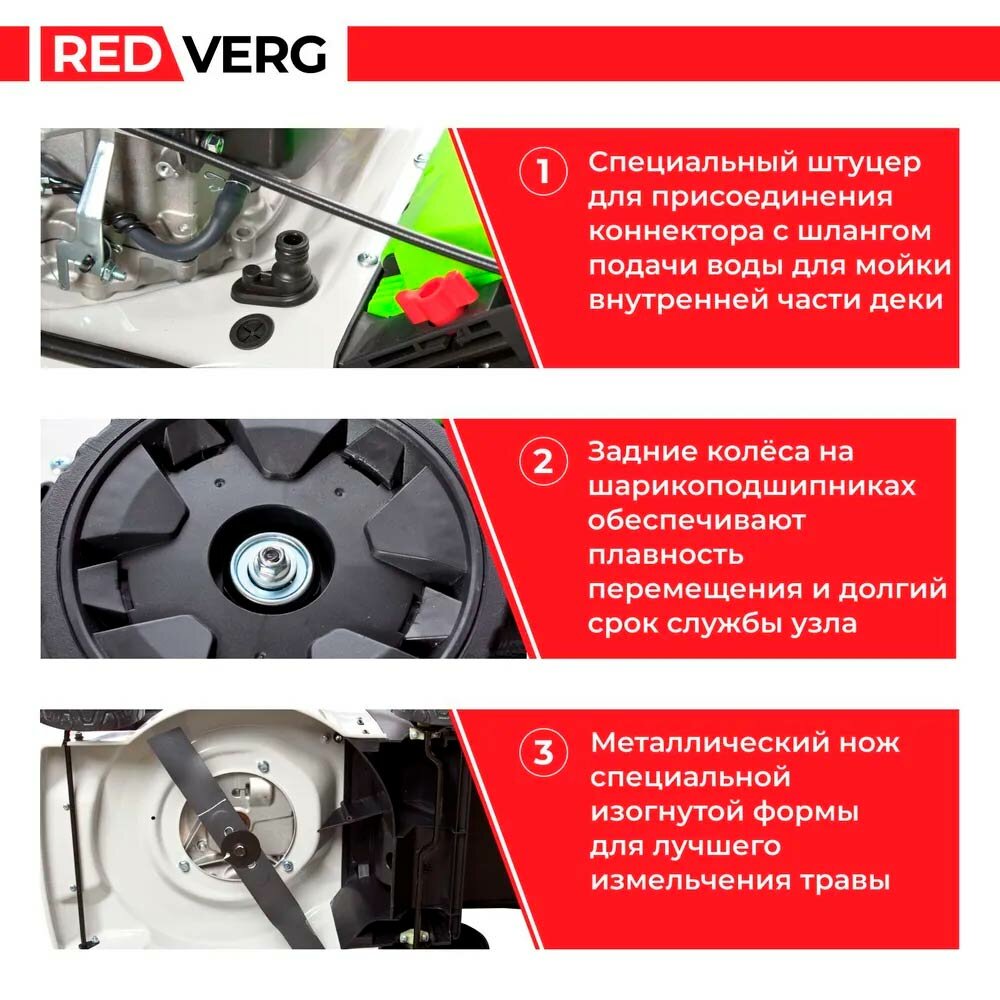 RED VERG

1 Специальный штуцер для присоединения коннектора с шлангом подачи воды для мойки внутренней части деки

2 Задние колёса на шарикоподшипниках обеспечивают плавность перемещения и долгий срок службы узла

3 Металлический нож специальной изогнутой формы для лучшего измельчения травы