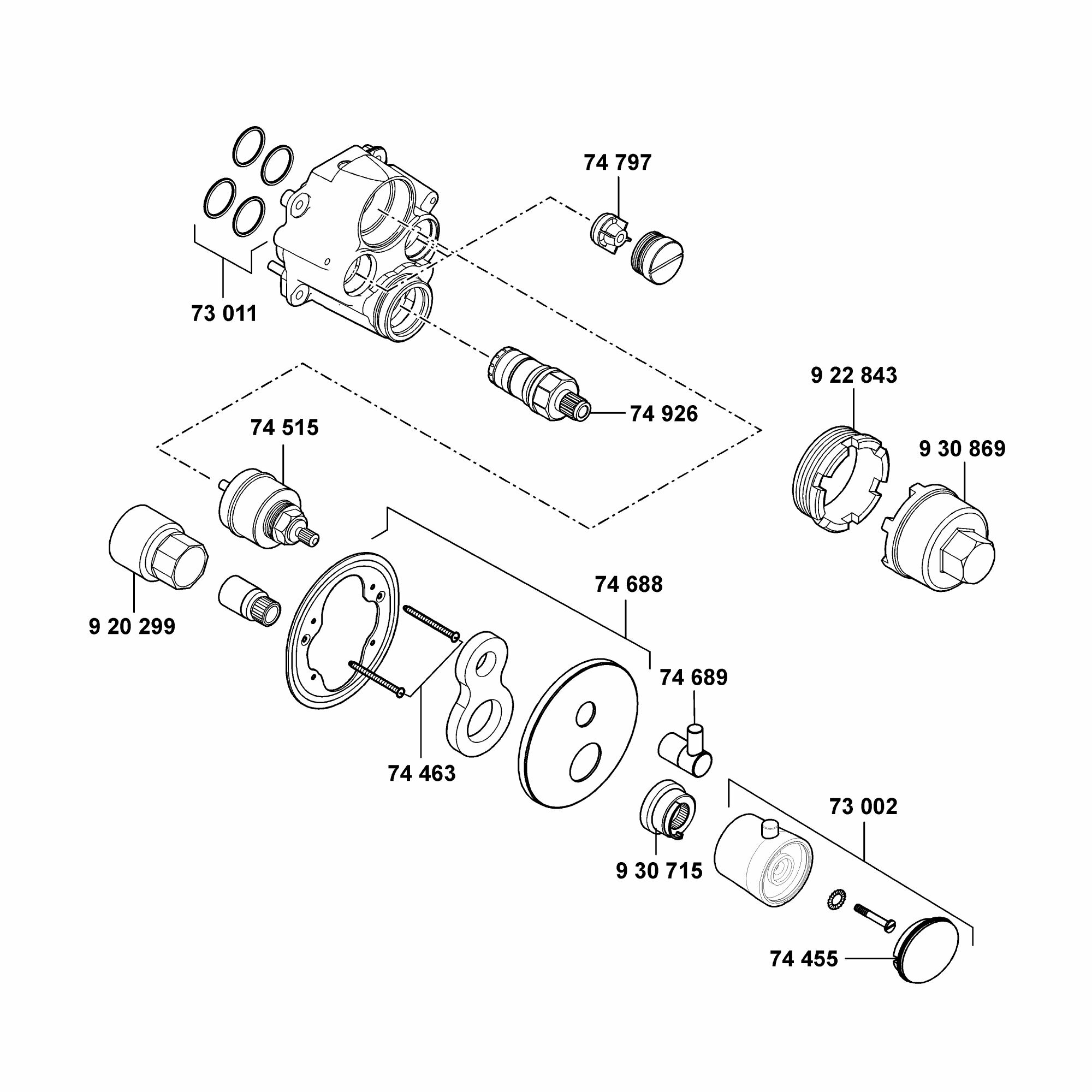 74 797

73 011

9 22 843

74 926

74 515

9 30 869

74 688

9 20 299

74 689

74 463

73 002

9 30 715

74 455