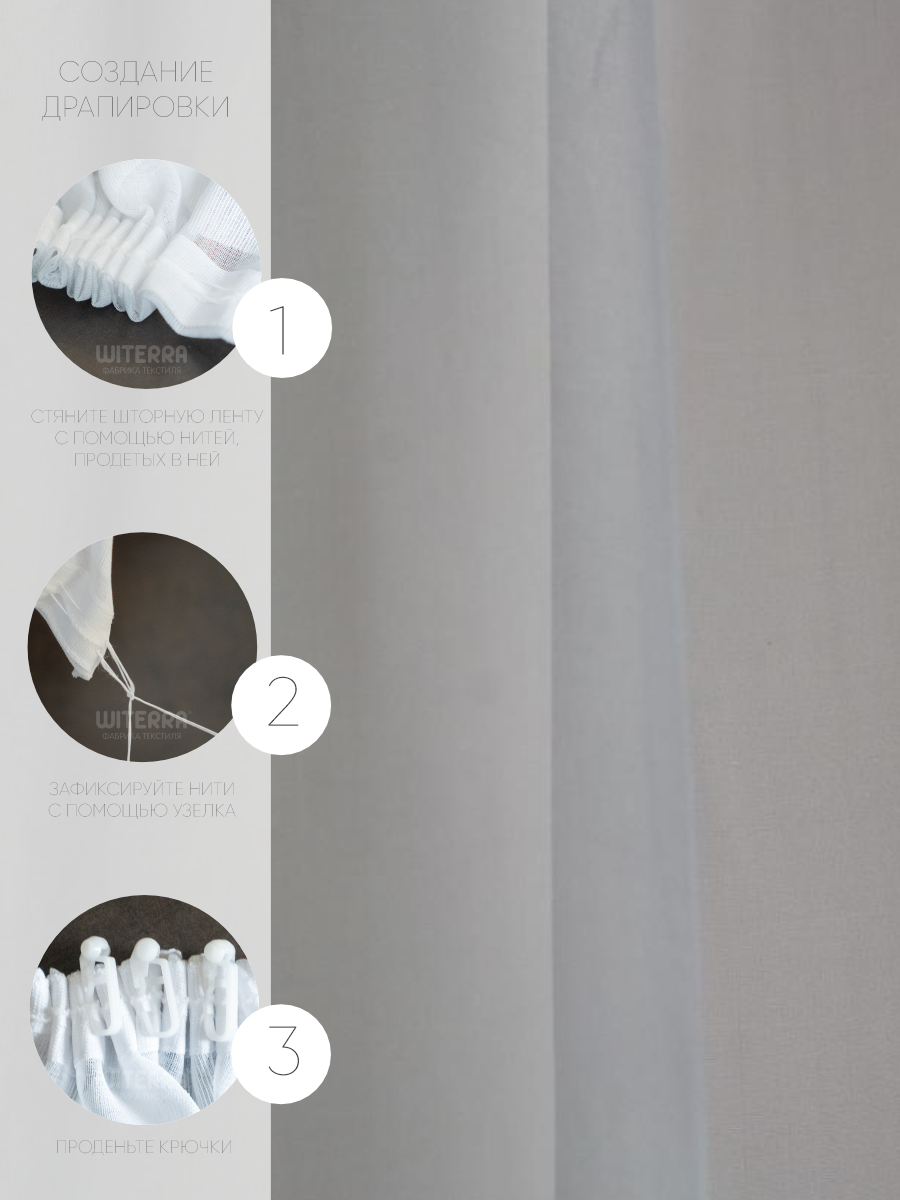 СОЗДАНИЕ ДРАПИРОВКИ

WITERRA
ФАБРИКА ТЕКСТИЛЯ

1

СТЯНИТЕ ШТОРНУЮ ЛЕНТУ С ПОМОЩЬЮ НИТЕЙ, ПРОДЕТЫХ В НЕЙ

WITERRA
ФАБРИКА ТЕКСТИЛЯ

2

ЗАФИКСИРУЙТЕ НИТИ С ПОМОЩЬЮ УЗЕЛКА

3

ПРОДЕНЬТЕ КРЮЧКИ