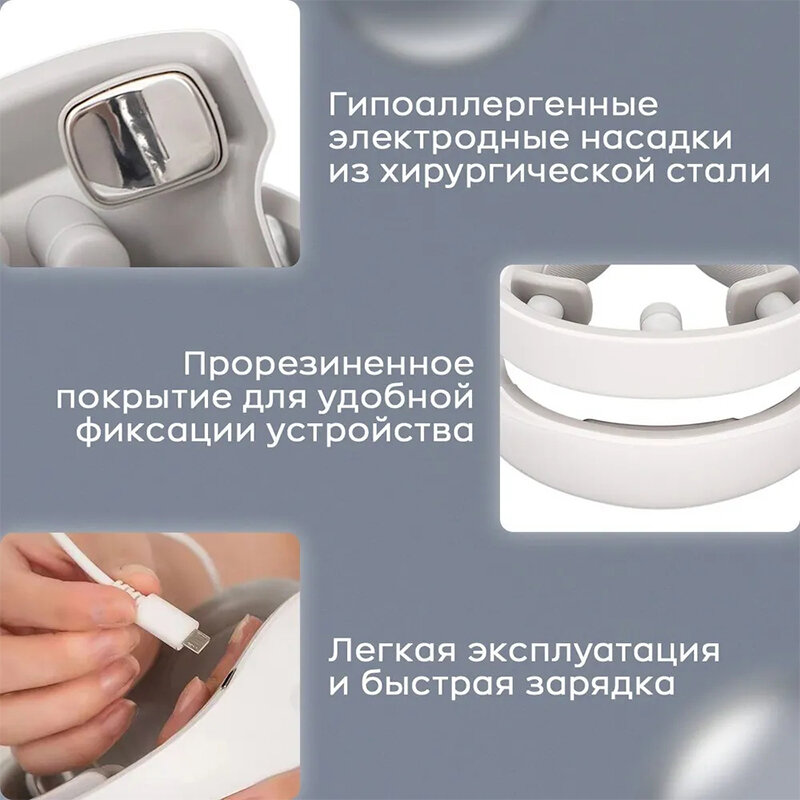 Гипоаллергенные электродные насадки из хирургической стали

Прорезиненное покрытие для удобной фиксации устройства

Легкая эксплуатация и быстрая зарядка