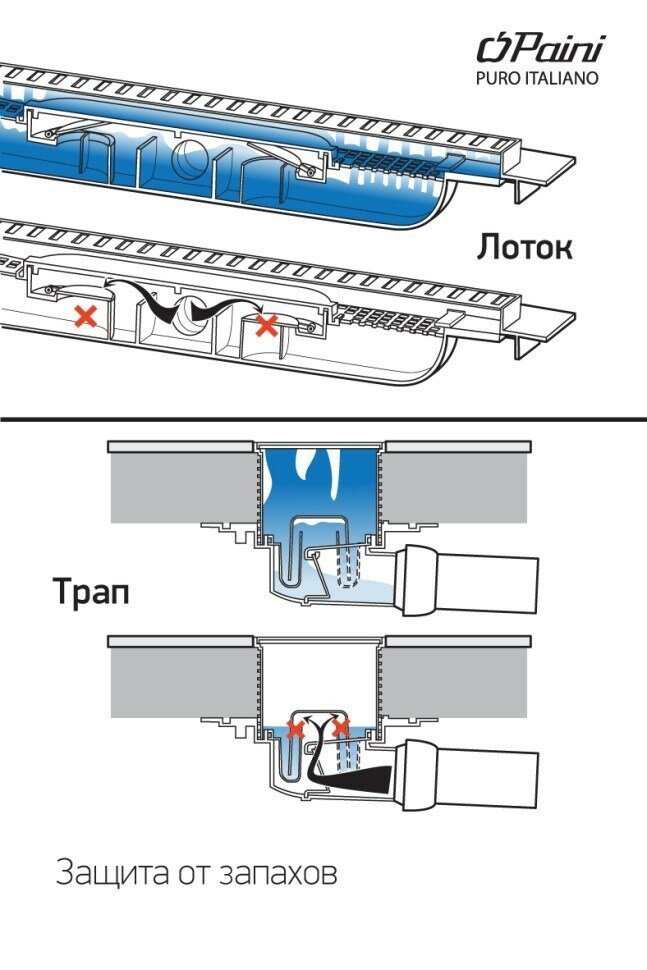 Paini
PURO ITALIANO

Лоток

Трап

Защита от запахов