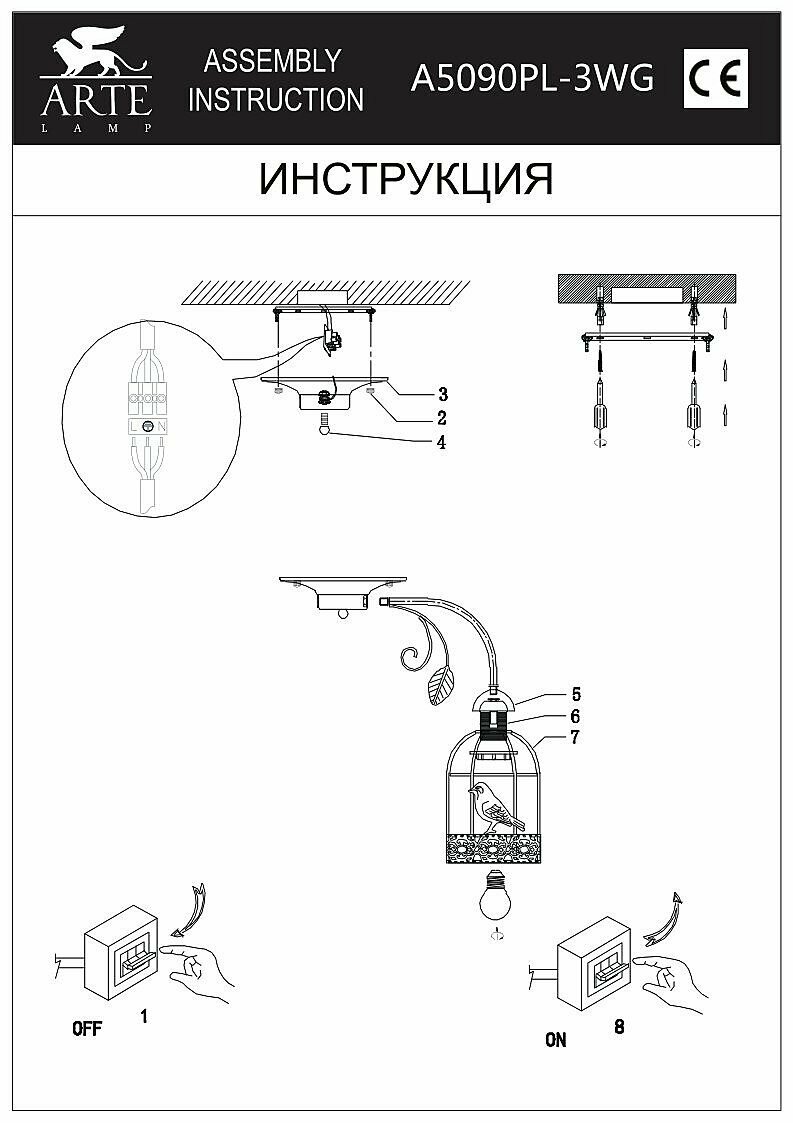 ARTE
LAMP

ASSEMBLY INSTRUCTION

A5090PL-3WG

CE

ИНСТРУКЦИЯ

L N

3

2

4

5

6

7

OFF

1

ON

8