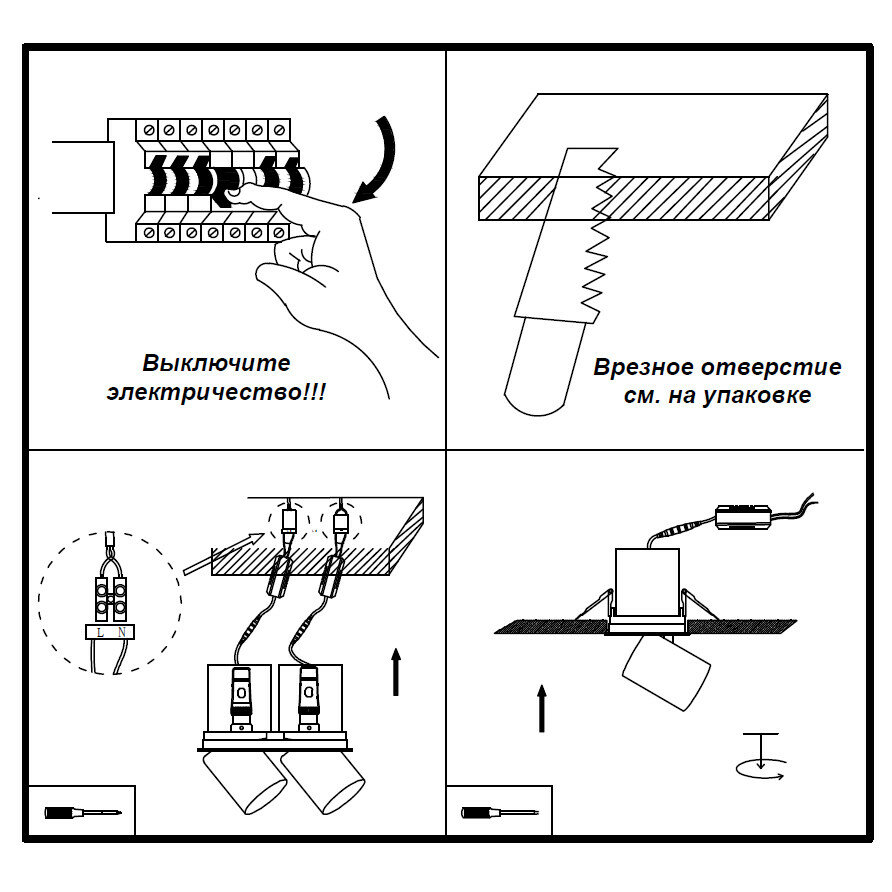 Выключите электричество!!!

Врезное отверстие см. на упаковке

L N