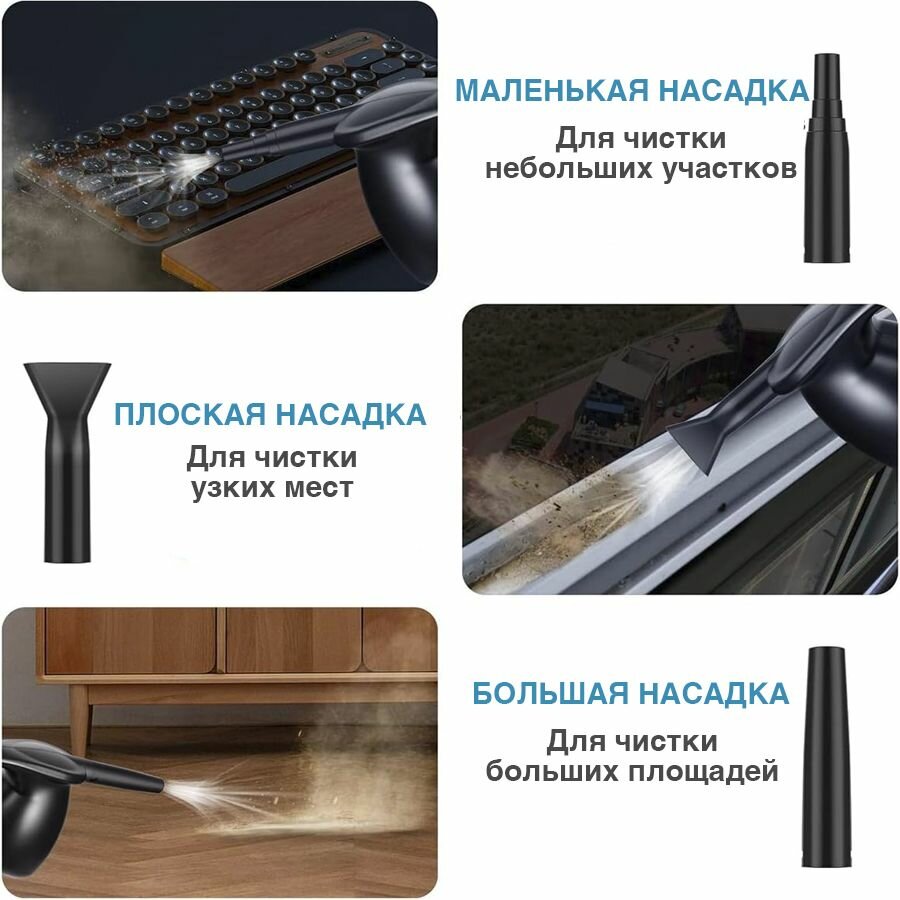 МАЛЕНЬКАЯ НАСАДКА
Для чистки небольших участков

ПЛОСКАЯ НАСАДКА
Для чистки узких мест

БОЛЬШАЯ НАСАДКА
Для чистки больших площадей