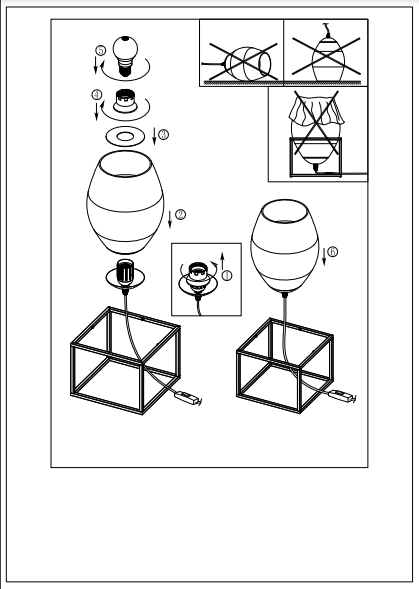 ⑤
④
③
②
①
⑥