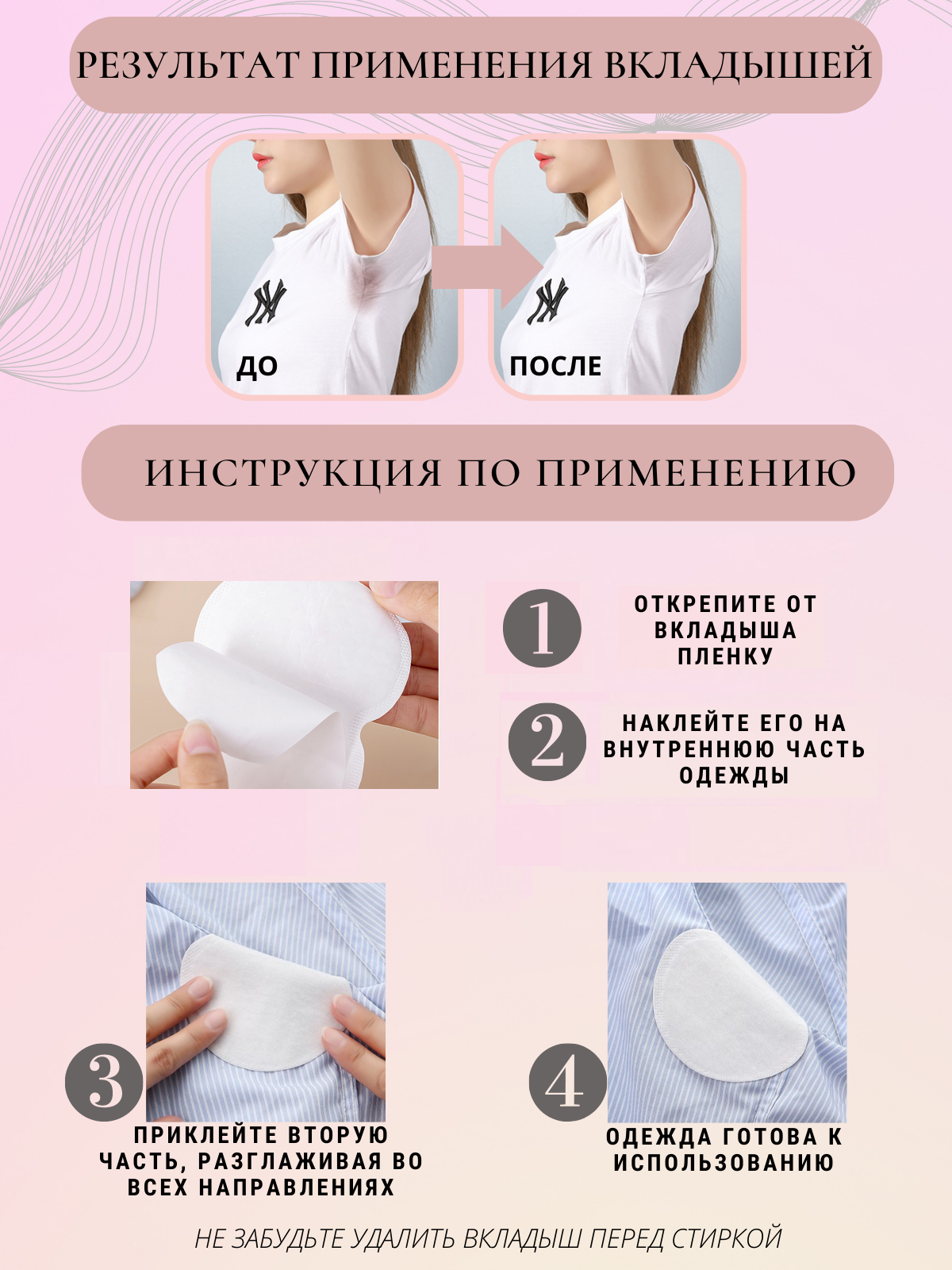 РЕЗУЛЬТАТ ПРИМЕНЕНИЯ ВКЛАДЫШЕЙ

ДО

ПОСЛЕ

ИНСТРУКЦИЯ ПО ПРИМЕНЕНИЮ

1 ОТКРЕПИТЕ ОТ ВКЛАДЫША ПЛЕНКУ

2 НАКЛЕЙТЕ ЕГО НА ВНУТРЕННЮЮ ЧАСТЬ ОДЕЖДЫ

3 ПРИКЛЕЙТЕ ВТОРУЮ ЧАСТЬ, РАЗГЛАЖИВАЯ ВО ВСЕХ НАПРАВЛЕНИЯХ

4 ОДЕЖДА ГОТОВА К ИСПОЛЬЗОВАНИЮ

НЕ ЗАБУДЬТЕ УДАЛИТЬ ВКЛАДЫШ ПЕРЕД СТИРКОЙ