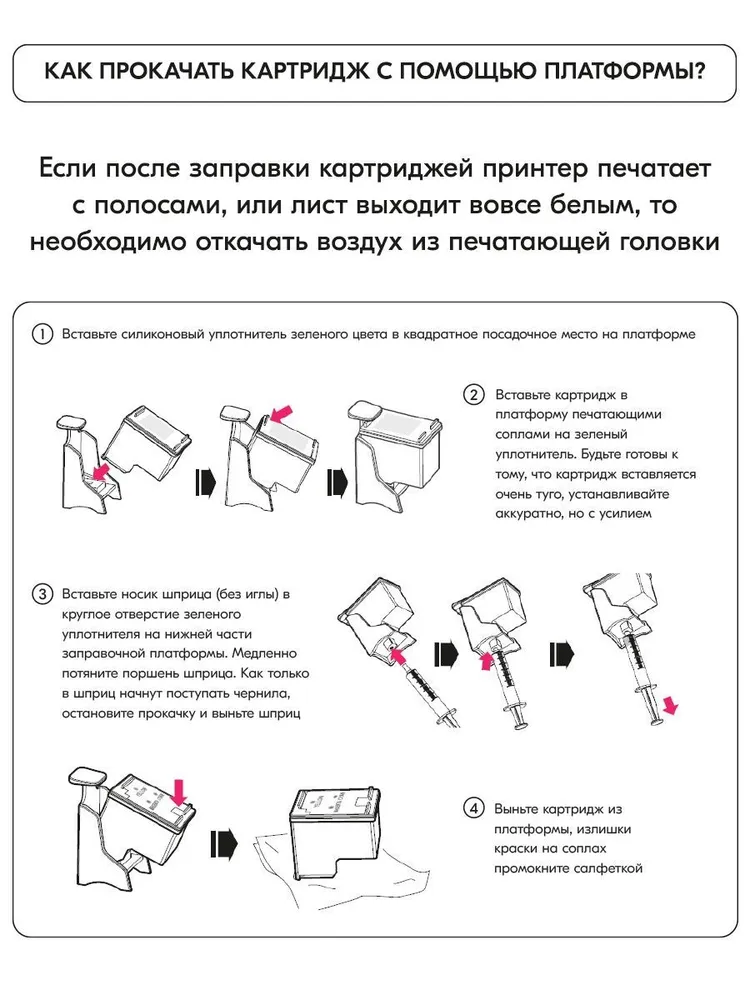 КАК ПРОКАЧАТЬ КАРТРИДЖ С ПОМОЩЬЮ ПЛАТФОРМЫ?

Если после заправки картриджей принтер печатает с полосами, или лист выходит вовсе белым, то необходимо откачать воздух из печатающей головки

1 Вставьте силиконовый уплотнитель зеленого цвета в квадратное посадочное место на платформе

2 Вставьте картридж в платформу печатающими соплами на зеленый уплотнитель. Будьте готовы к тому, что картридж вставляется очень туго, устанавливайте аккуратно, но с усилием

3 Вставьте носик шприца (без иглы) в круглое отверстие зеленого уплотнителя на нижней части заправочной платформы. Медленно потяните поршень шприца. Как только в шприц начнут поступать чернила, остановите прокачку и выньте шприц

4 Выньте картридж из платформы, излишки краски на соплах промокните салфеткой