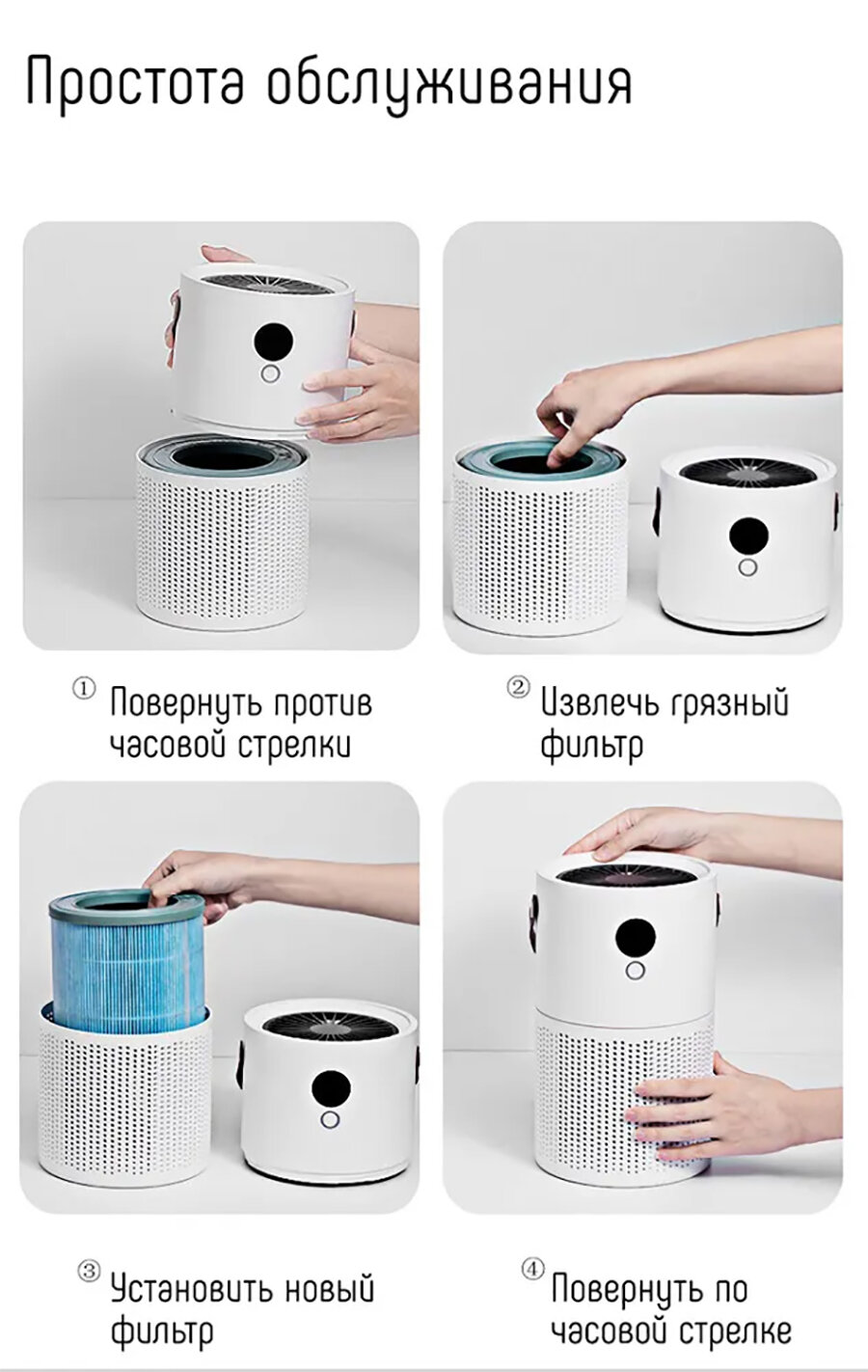 Простота обслуживания

① Повернуть против часовой стрелки

② Извлечь грязный фильтр

③ Установить новый фильтр

④ Повернуть по часовой стрелке