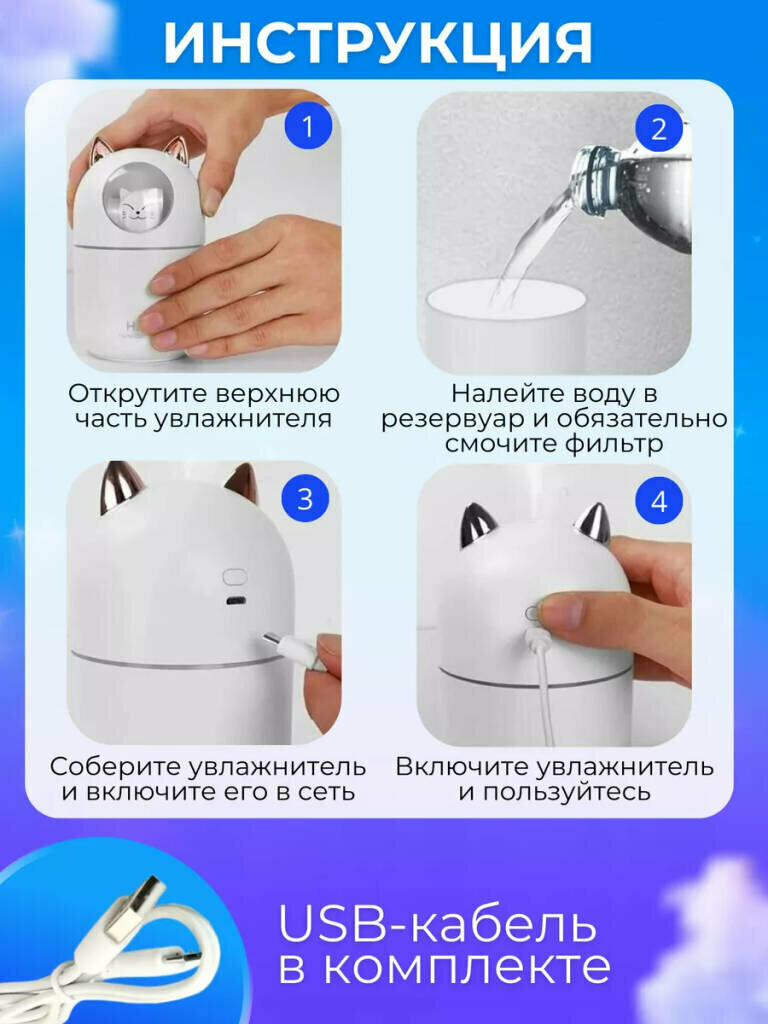 ИНСТРУКЦИЯ

1

Открутите верхнюю часть увлажнителя

2

Налейте воду в резервуар и обязательно смочите фильтр

3

Соберите увлажнитель и включите его в сеть

4

Включите увлажнитель и пользуйтесь

USB-кабель в комплекте