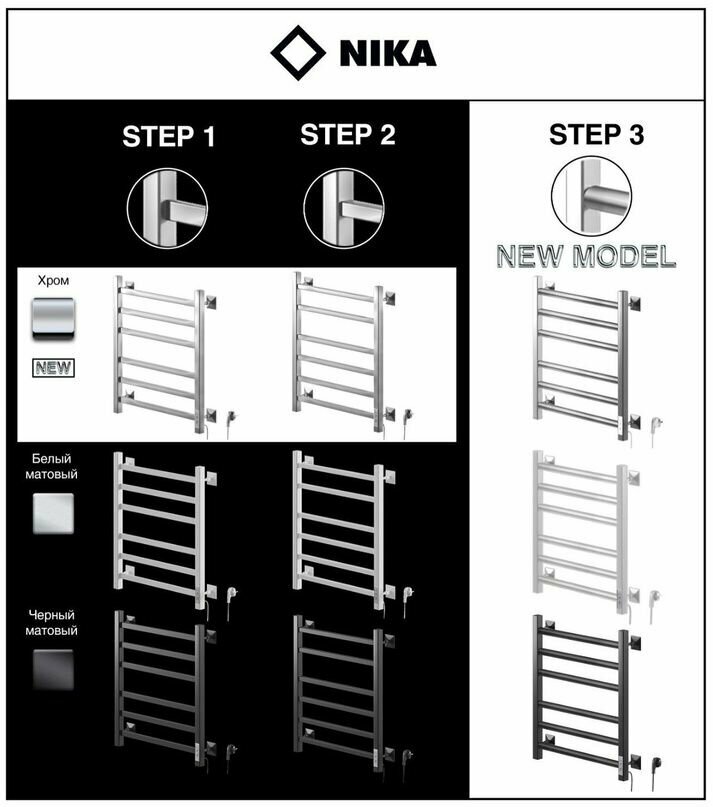 NIKA

STEP 1

STEP 2

STEP 3

NEW MODEL

Хром

NEW

Белый матовый

Черный матовый