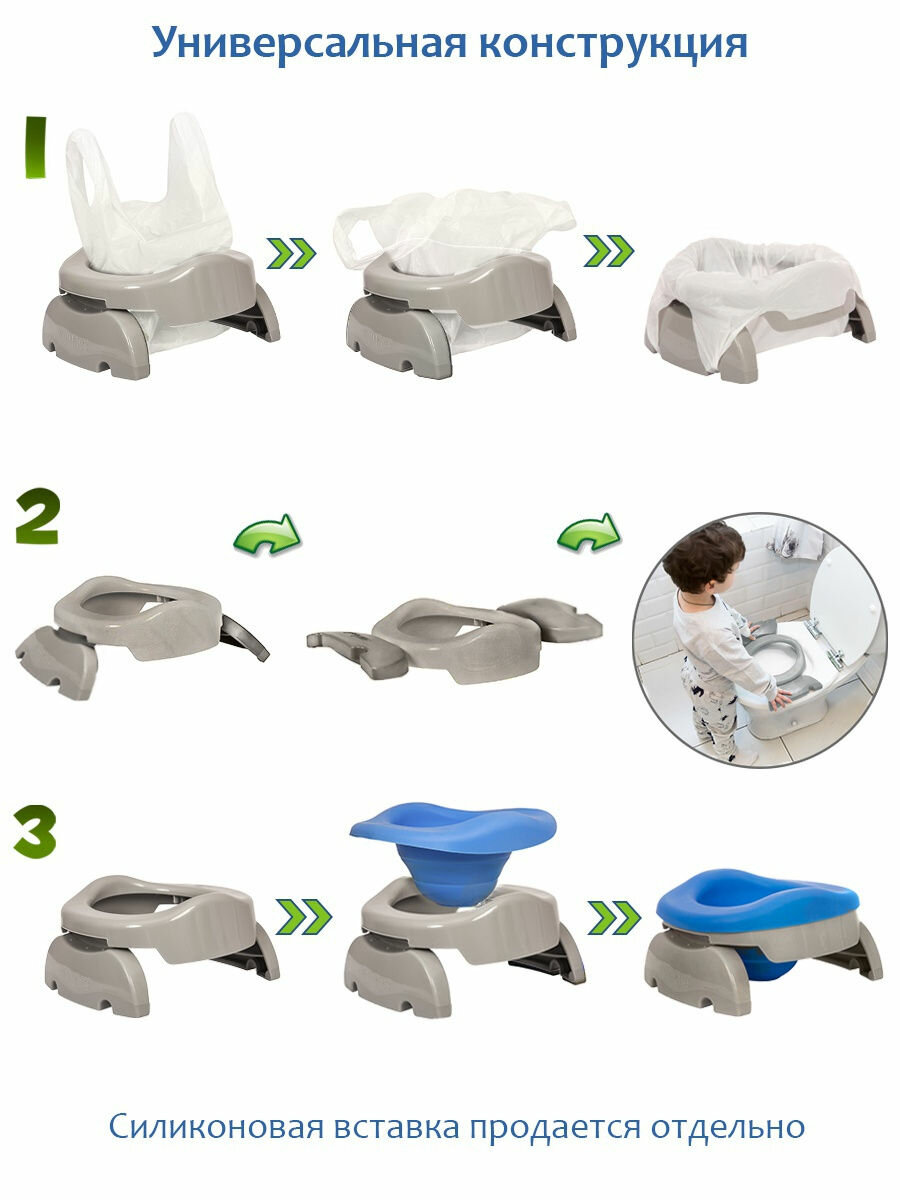 Универсальная конструкция

1

2

3

Силиконовая вставка продается отдельно