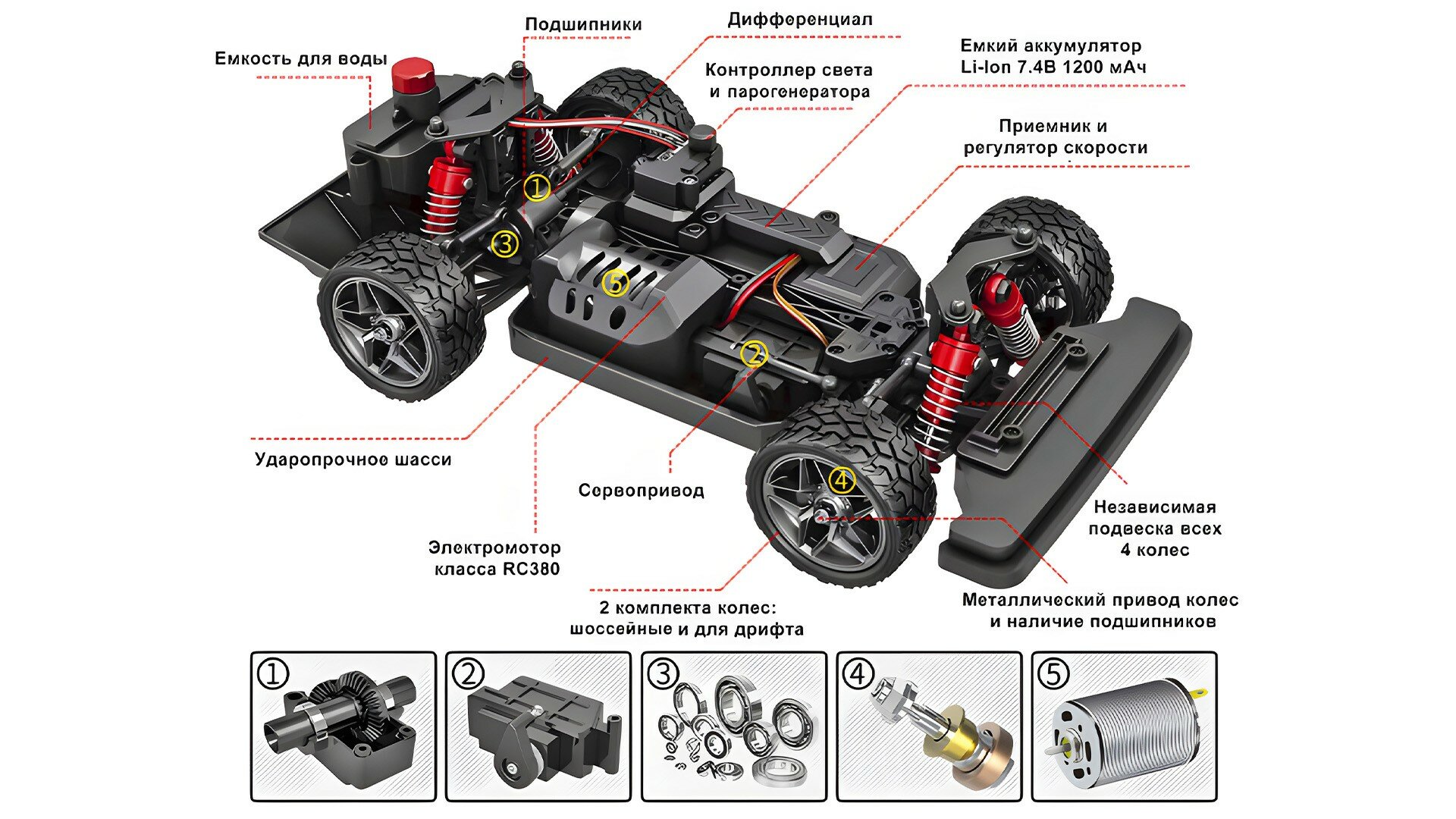 Подшипники

Дифференциал

Емкость для воды

Контроллер света и парогенератора

Емкий аккумулятор Li-Ion 7.4В 1200 мАч

Приемник и регулятор скорости

①

③

⑤

②

④

Ударопрочное шасси

Сервопривод

Электромотор класса RC380

Независимая подвеска всех 4 колес

2 комплекта колес: шоссейные и для дрифта

Металлический привод колес и наличие подшипников

①

②

③

④

⑤