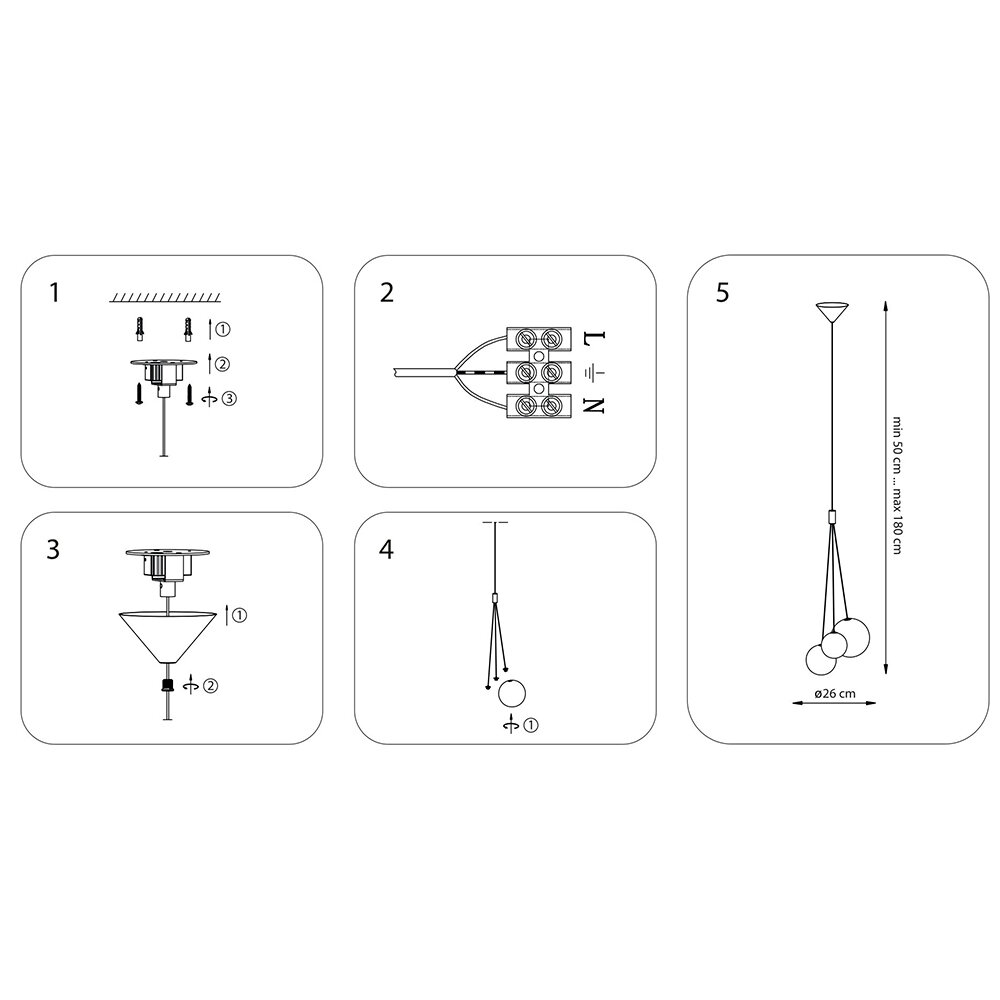 1

①

②

③

2

L

N

3

①

②

4

①

5

min 50 cm ... max 180 cm

ø26 cm