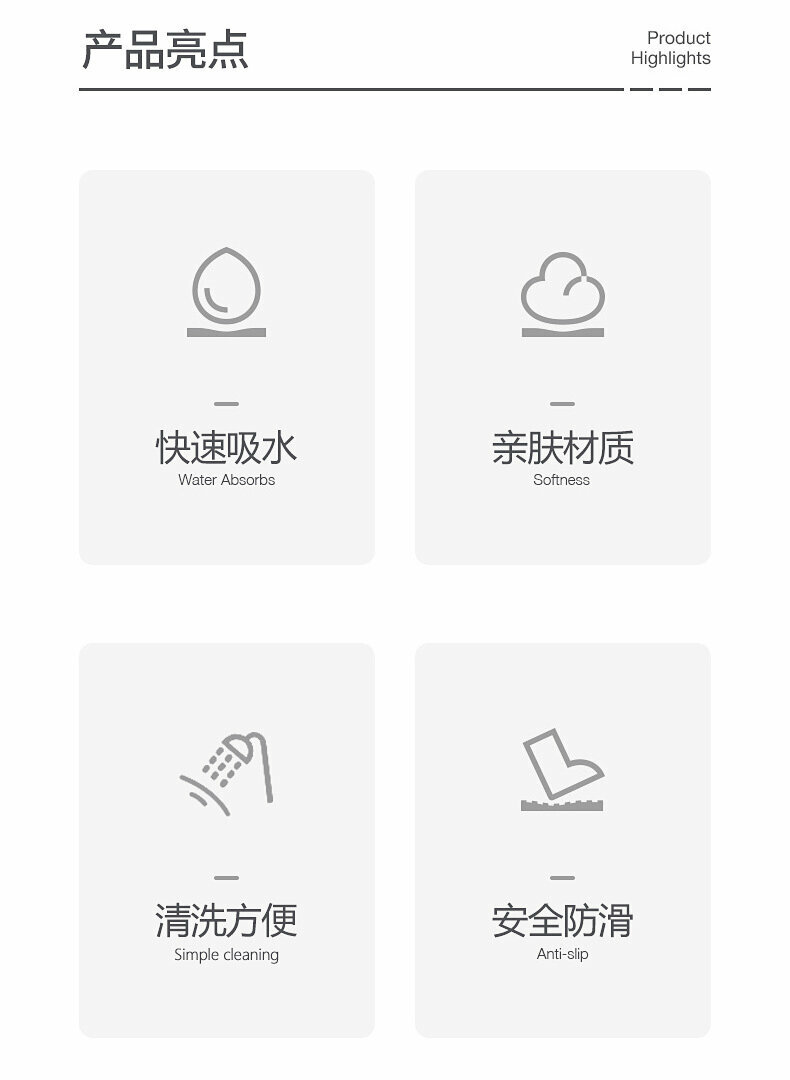 产品亮点

Product
Highlights

快速吸水
Water Absorbs

亲肤材质
Softness

清洗方便
Simple cleaning

安全防滑
Anti-slip