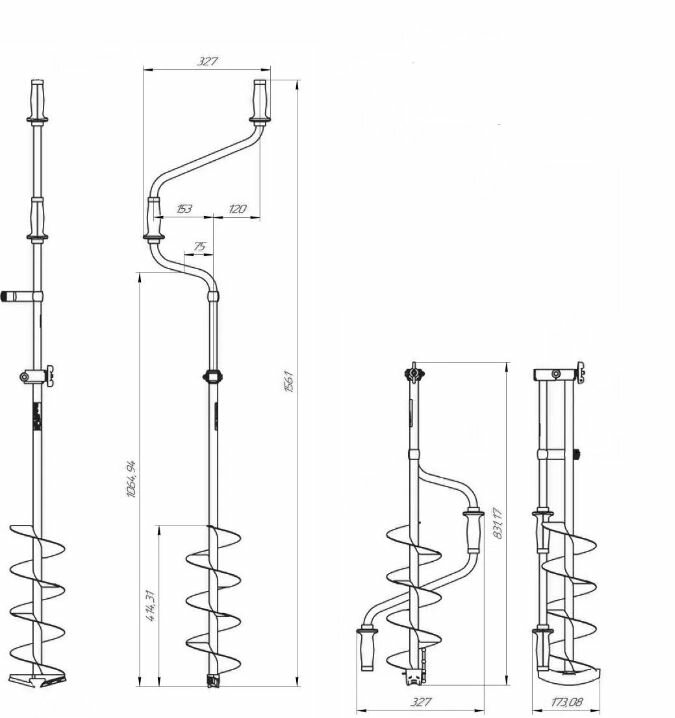 327
153
120
75
1561
1064,94
414,31
831,17
327
173,08