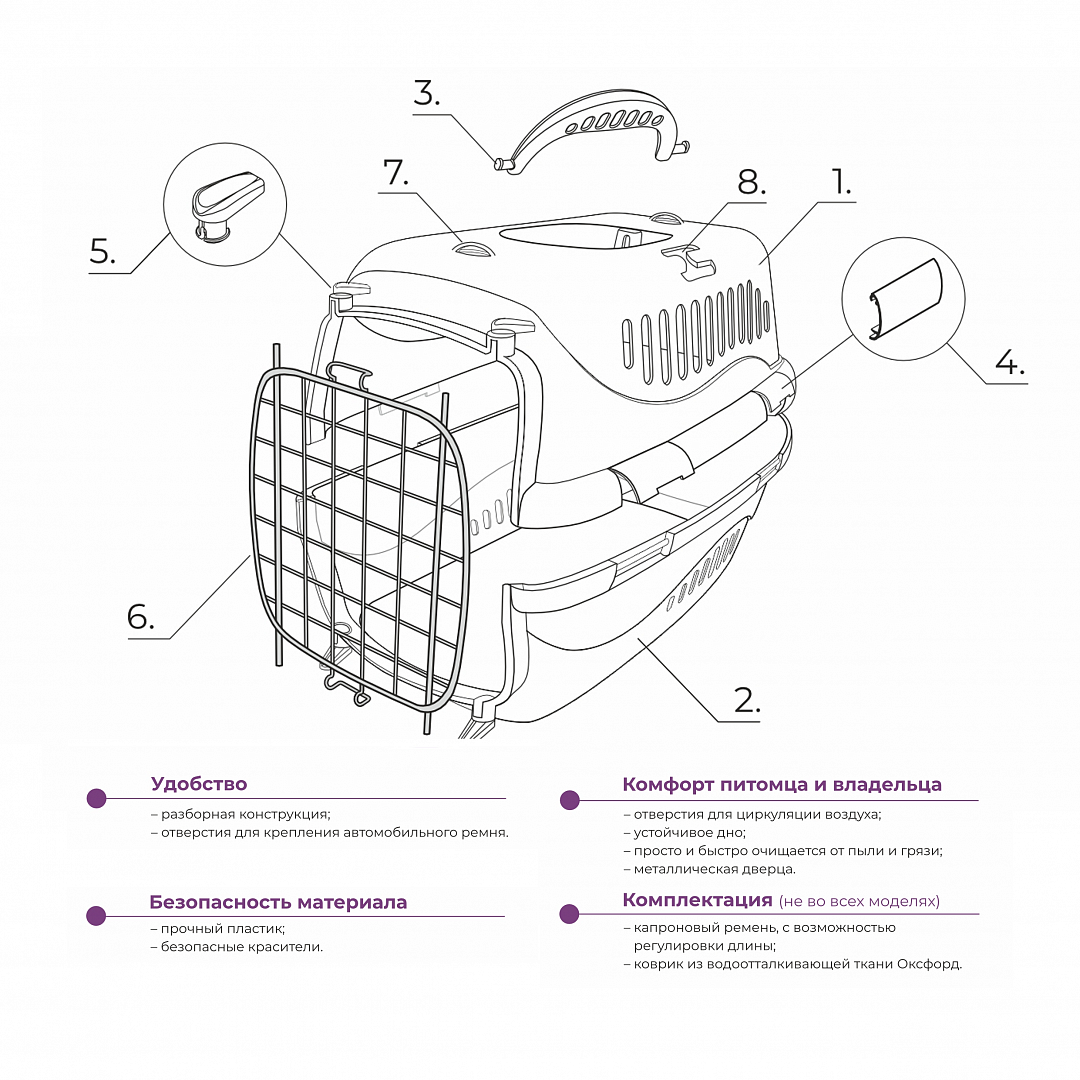 3.

7.

8.

1.

5.

4.

6.

2.

Удобство
– разборная конструкция;
– отверстия для крепления автомобильного ремня.

Безопасность материала
– прочный пластик;
– безопасные красители.

Комфорт питомца и владельца
– отверстия для циркуляции воздуха;
– устойчивое дно;
– просто и быстро очищается от пыли и грязи;
– металлическая дверца.

Комплектация (не во всех моделях)
– капроновый ремень, с возможностью регулировки длины;
– коврик из водоотталкивающей ткани Оксфорд.