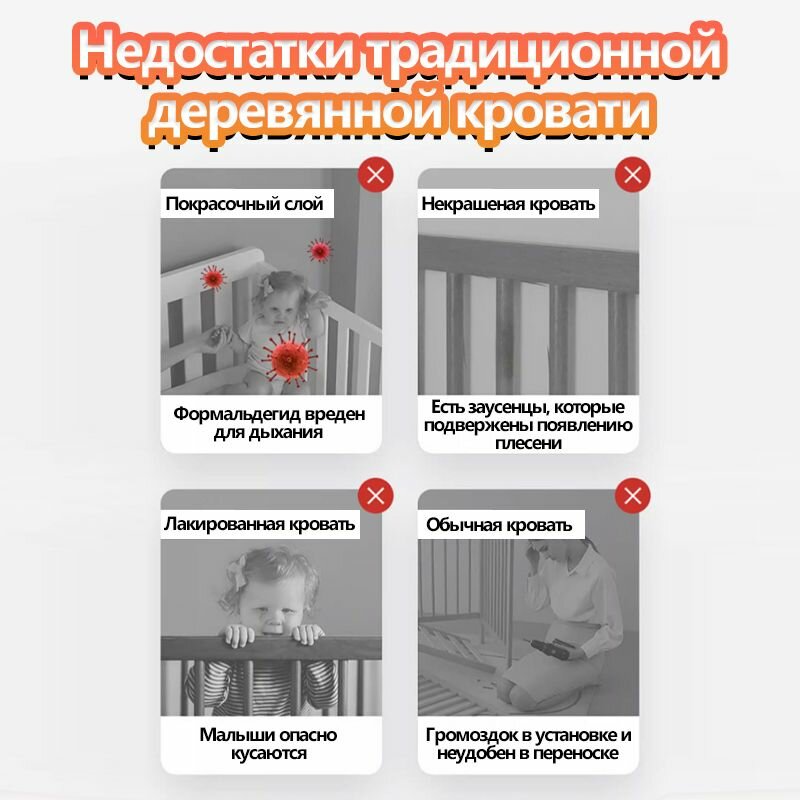 Недостатки традиционной деревянной кровати

Покрасочный слой

Формальдегид вреден для дыхания

Некрашеная кровать

Есть заусенцы, которые подвержены появлению плесени

Лакированная кровать

Малыши опасно кусаются

Обычная кровать

Громоздок в установке и неудобен в переноске