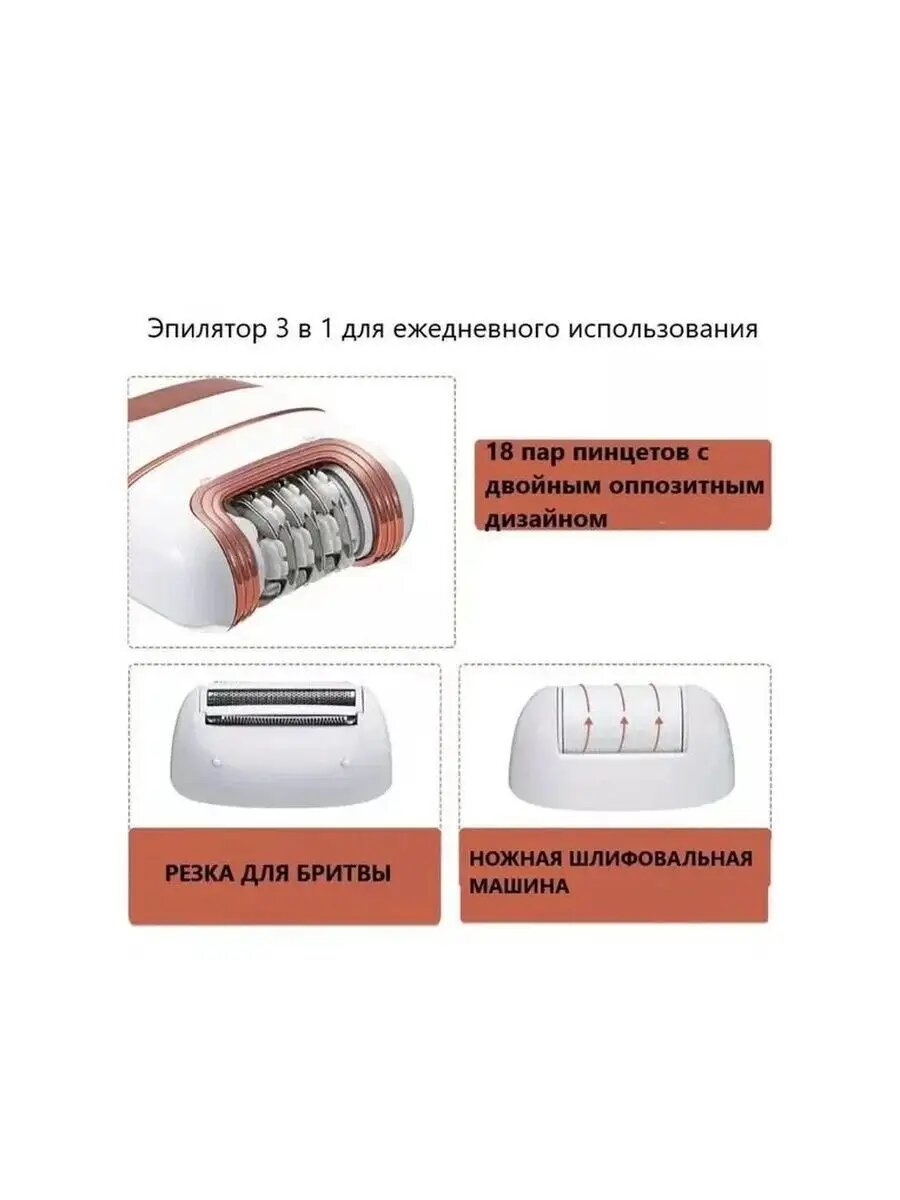 Эпилятор 3 в 1 для ежедневного использования

18 пар пинцетов с двойным оппозитным дизайном

РЕЗКА ДЛЯ БРИТВЫ

НОЖНАЯ ШЛИФОВАЛЬНАЯ МАШИНА