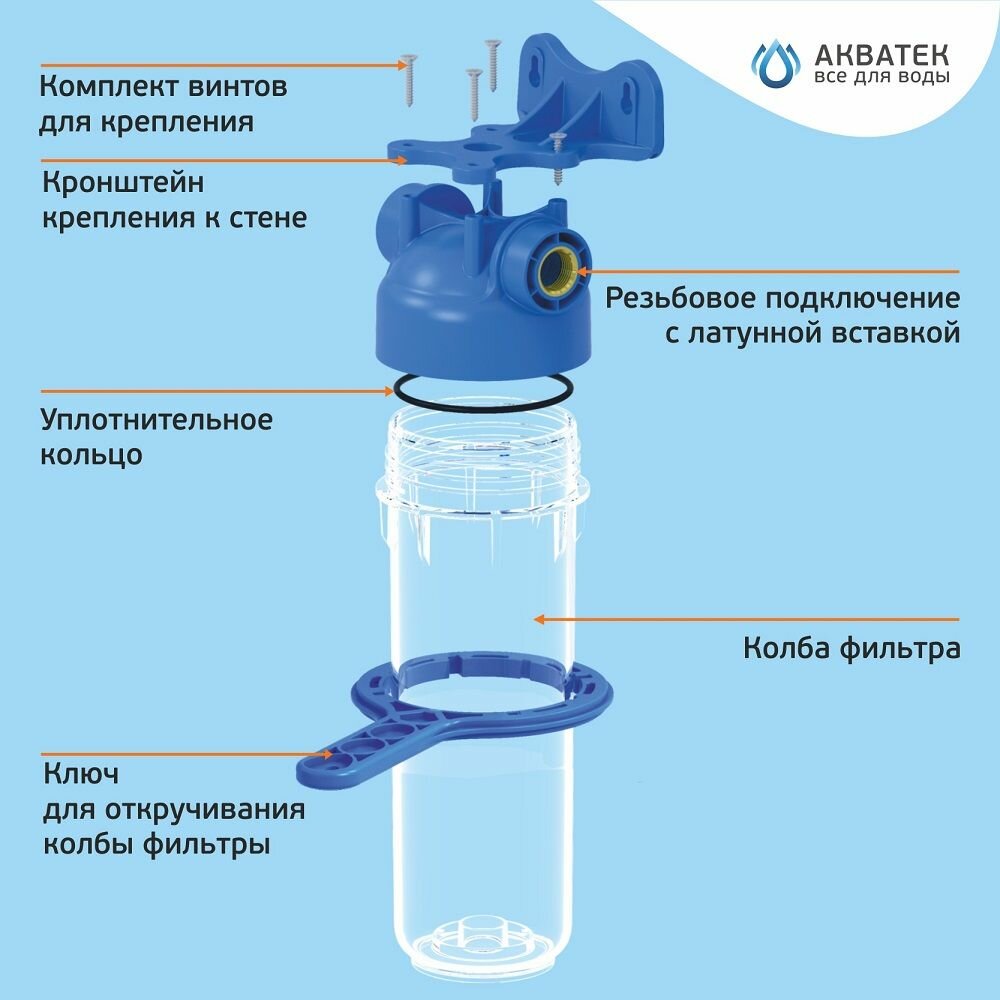 АКВАТЕК
все для воды

Комплект винтов для крепления

Кронштейн крепления к стене

Резьбовое подключение с латунной вставкой

Уплотнительное кольцо

Колба фильтра

Ключ для откручивания колбы фильтры