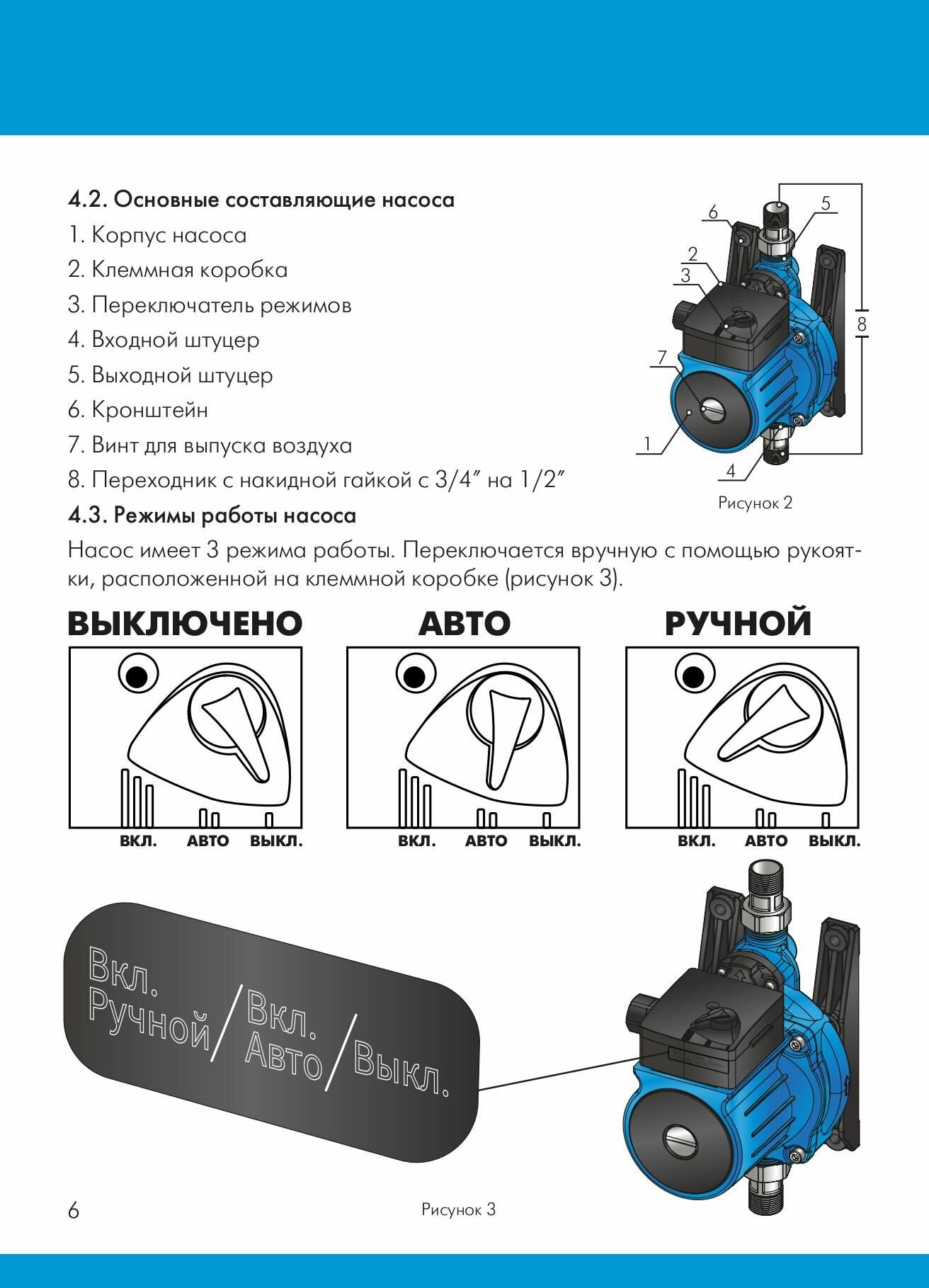 4.2. Основные составляющие насоса

1. Корпус насоса

2. Клеммная коробка

3. Переключатель режимов

4. Входной штуцер

5. Выходной штуцер

6. Кронштейн

7. Винт для выпуска воздуха

8. Переходник с накидной гайкой с 3/4″ на 1/2″

6
5
2
3
8
7
1
4

Рисунок 2

4.3. Режимы работы насоса

Насос имеет 3 режима работы. Переключается вручную с помощью рукоятки, расположенной на клеммной коробке (рисунок 3).

ВЫКЛЮЧЕНО

ВКЛ. АВТО ВЫКЛ.

АВТО

ВКЛ. АВТО ВЫКЛ.

РУЧНОЙ

ВКЛ. АВТО ВЫКЛ.

Вкл. Ручной / Вкл. Авто / Выкл.

6

Рисунок 3