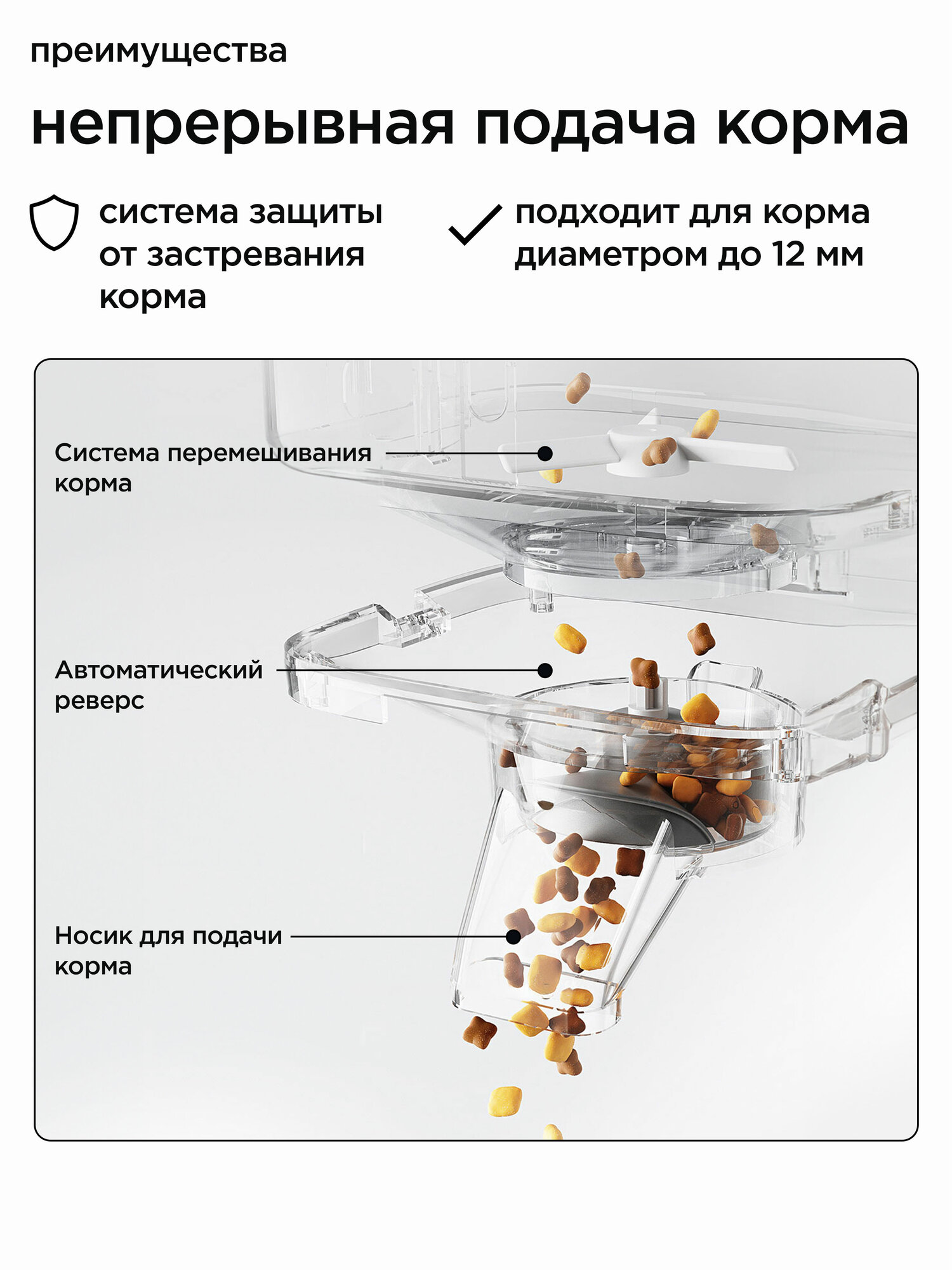 преимущества

непрерывная подача корма

система защиты от застревания корма

подходит для корма диаметром до 12 мм

Система перемешивания корма

Автоматический реверс

Носик для подачи корма