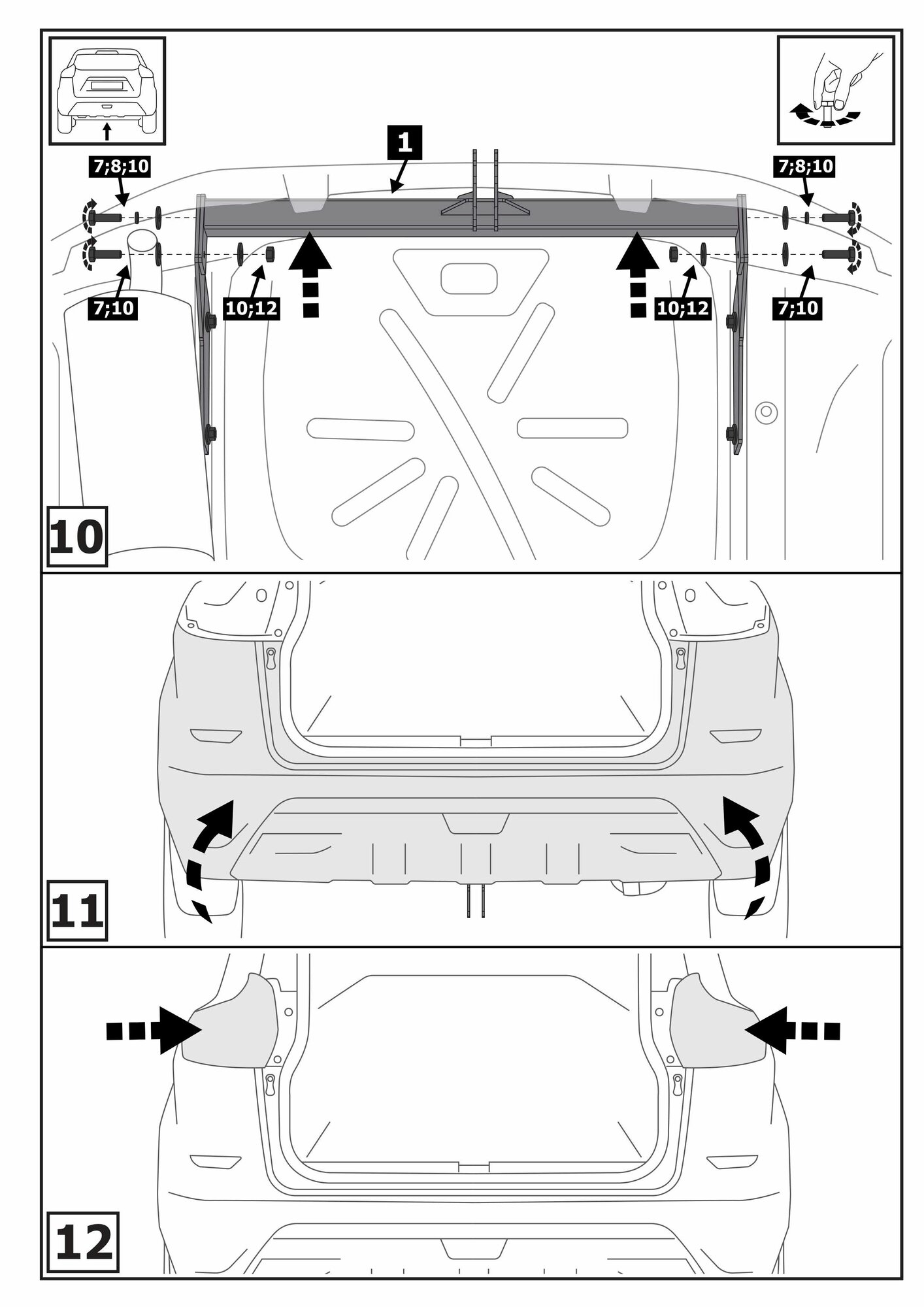 1

7;8;10

7;8;10

7;10

10;12

10;12

7;10

10

11

12