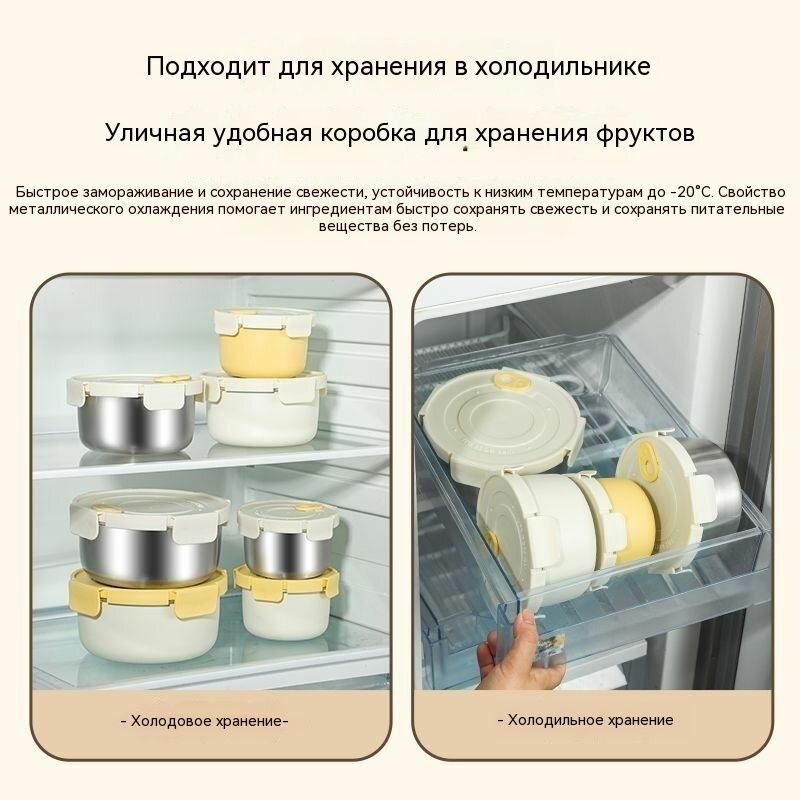 Подходит для хранения в холодильнике

Уличная удобная коробка для хранения фруктов

Быстрое замораживание и сохранение свежести, устойчивость к низким температурам до -20°C. Свойство металлического охлаждения помогает ингредиентам быстро сохранять свежесть и сохранять питательные вещества без потерь.

- Холодовое хранение-

- Холодильное хранение