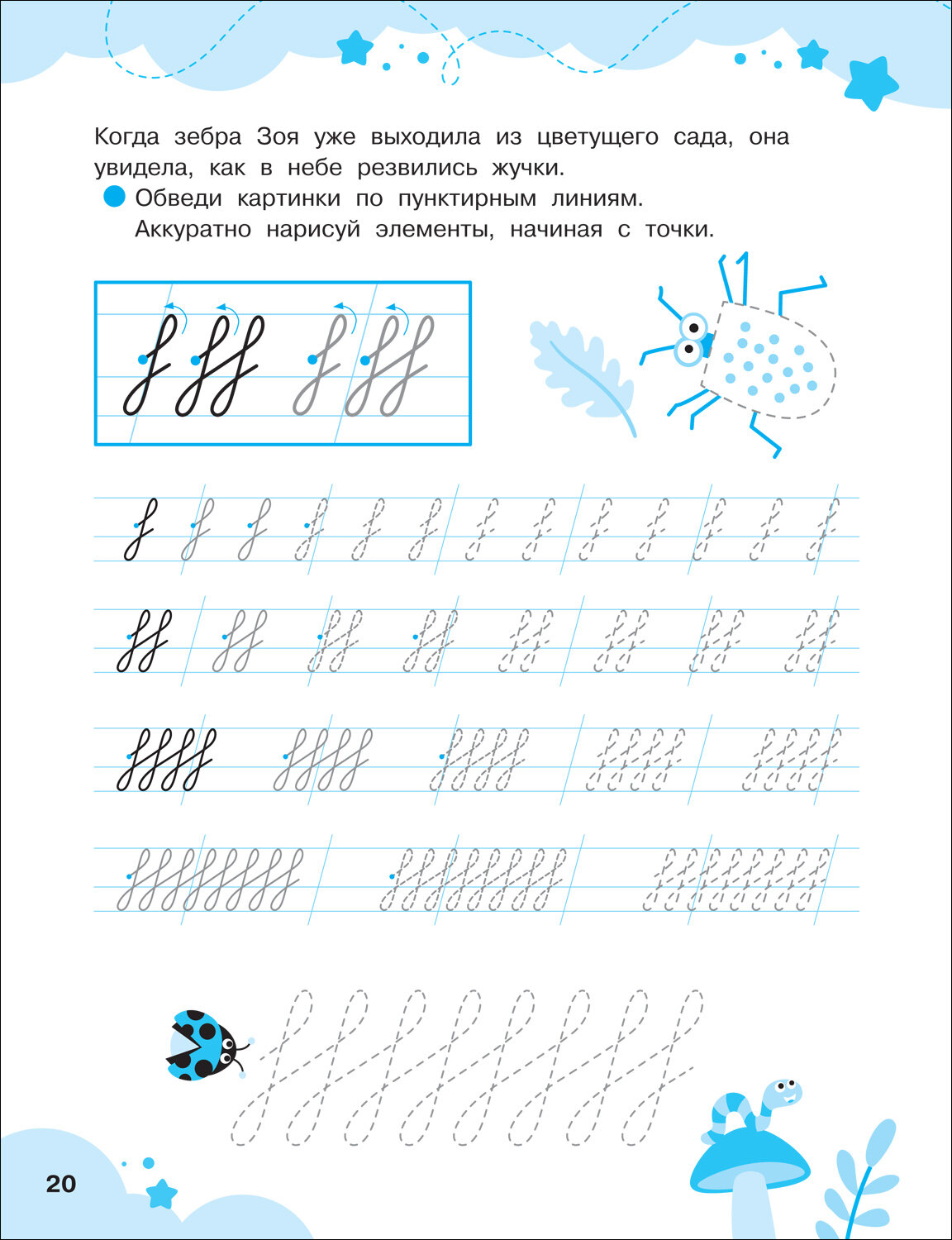 Когда зебра Зоя уже выходила из цветущего сада, она увидела, как в небе резвились жучки.

Обведи картинки по пунктирным линиям. Аккуратно нарисуй элементы, начиная с точки.

20