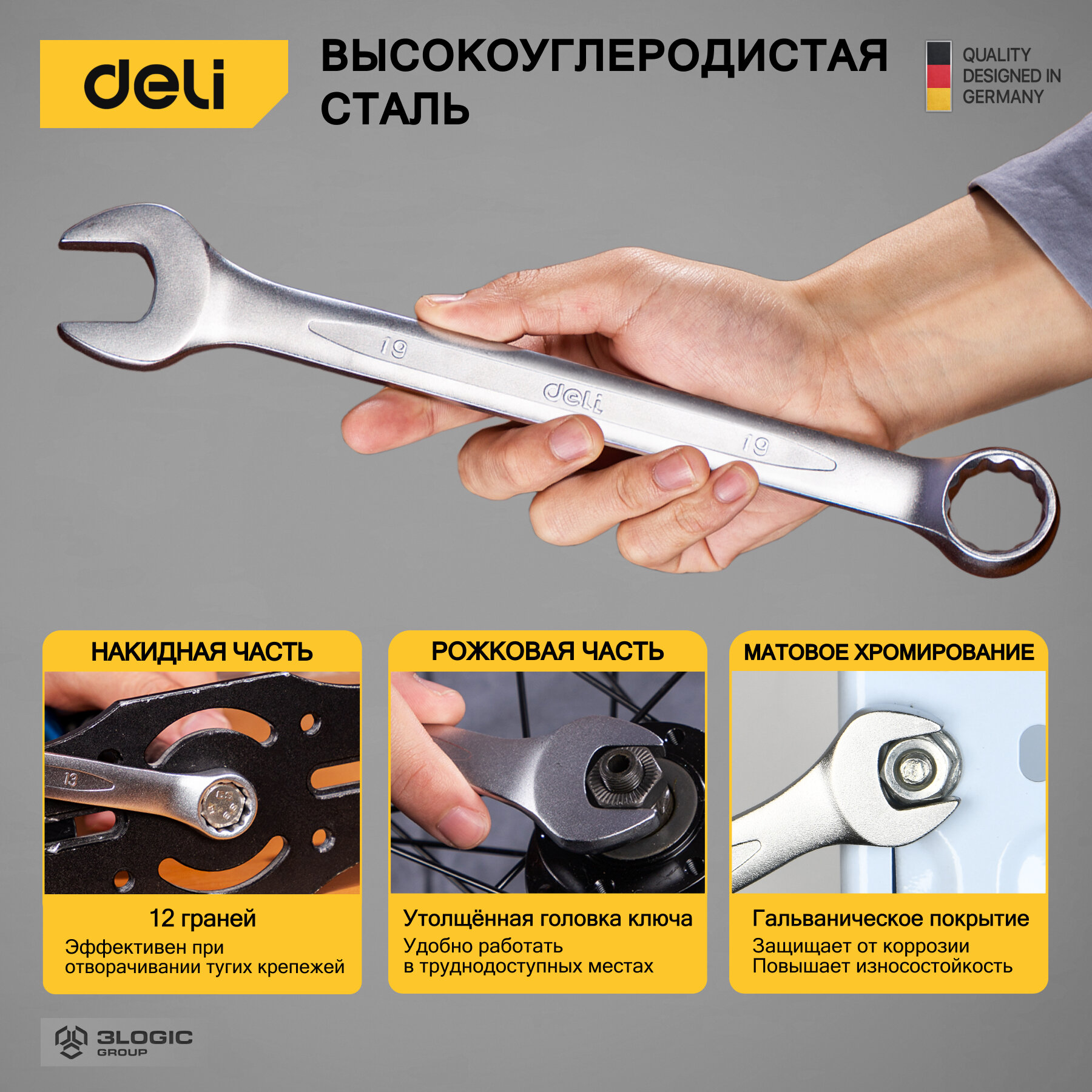 deli

ВЫСОКОУГЛЕРОДИСТАЯ СТАЛЬ

QUALITY DESIGNED IN GERMANY

19

deli

19

НАКИДНАЯ ЧАСТЬ

13

12 граней
Эффективен при отворачивании тугих крепежей

РОЖКОВАЯ ЧАСТЬ

Утолщённая головка ключа
Удобно работать в труднодоступных местах

МАТОВОЕ ХРОМИРОВАНИЕ

Гальваническое покрытие
Защищает от коррозии
Повышает износостойкость

3LOGIC GROUP