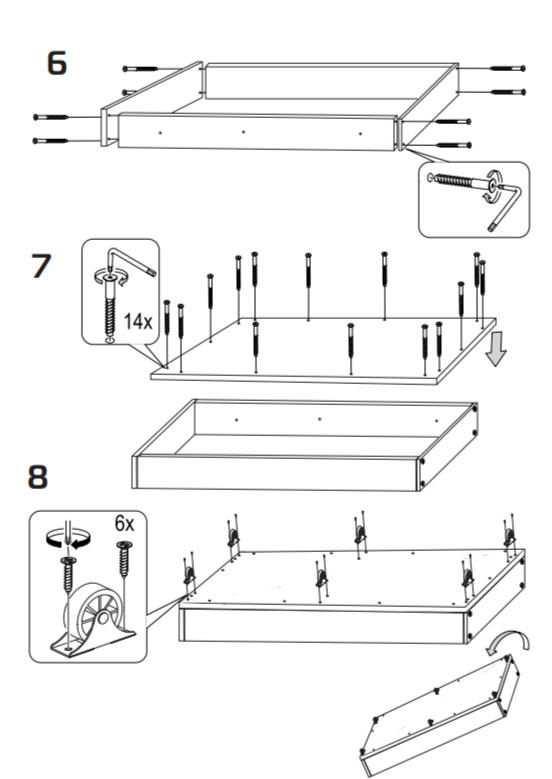 6

7

14x

8

6x