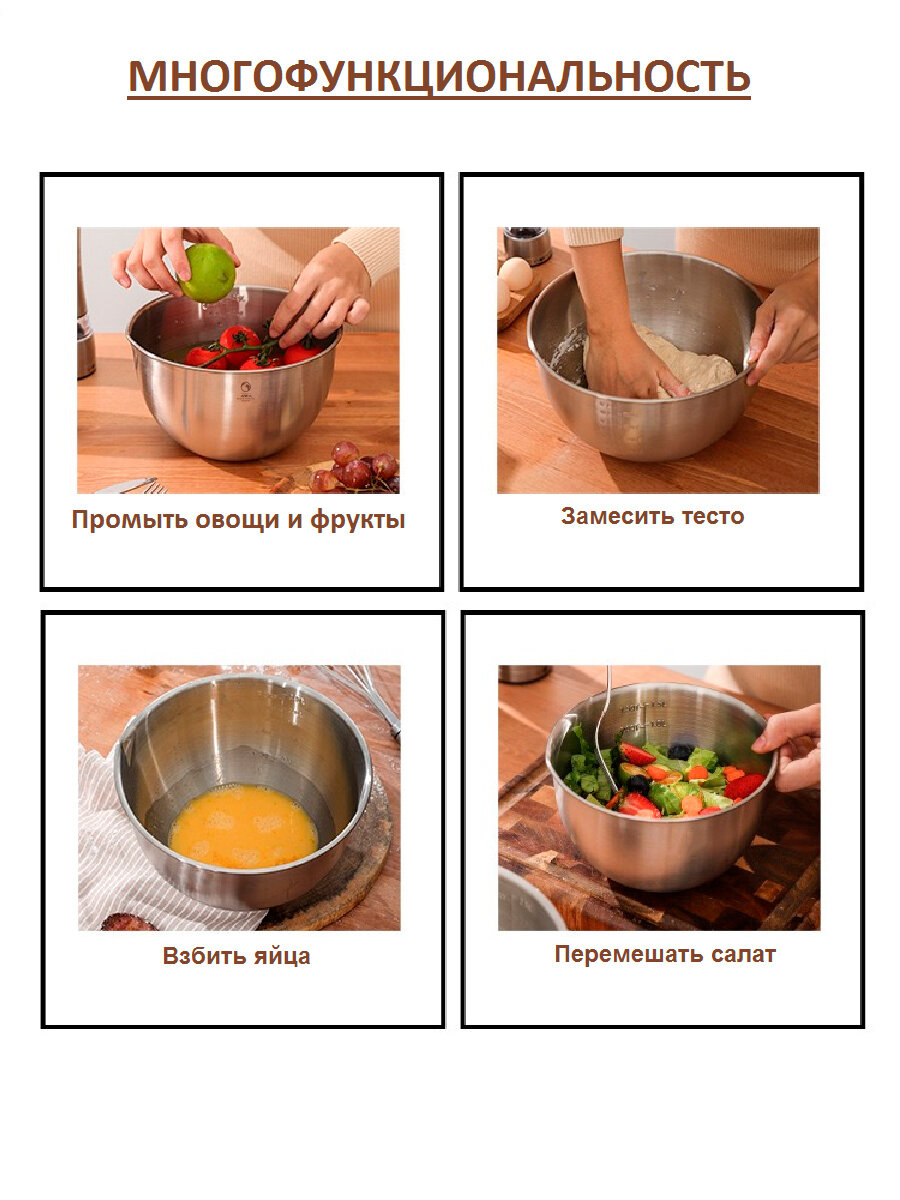 МНОГОФУНКЦИОНАЛЬНОСТЬ

Промыть овощи и фрукты

Замесить тесто

Взбить яйца

Перемешать салат