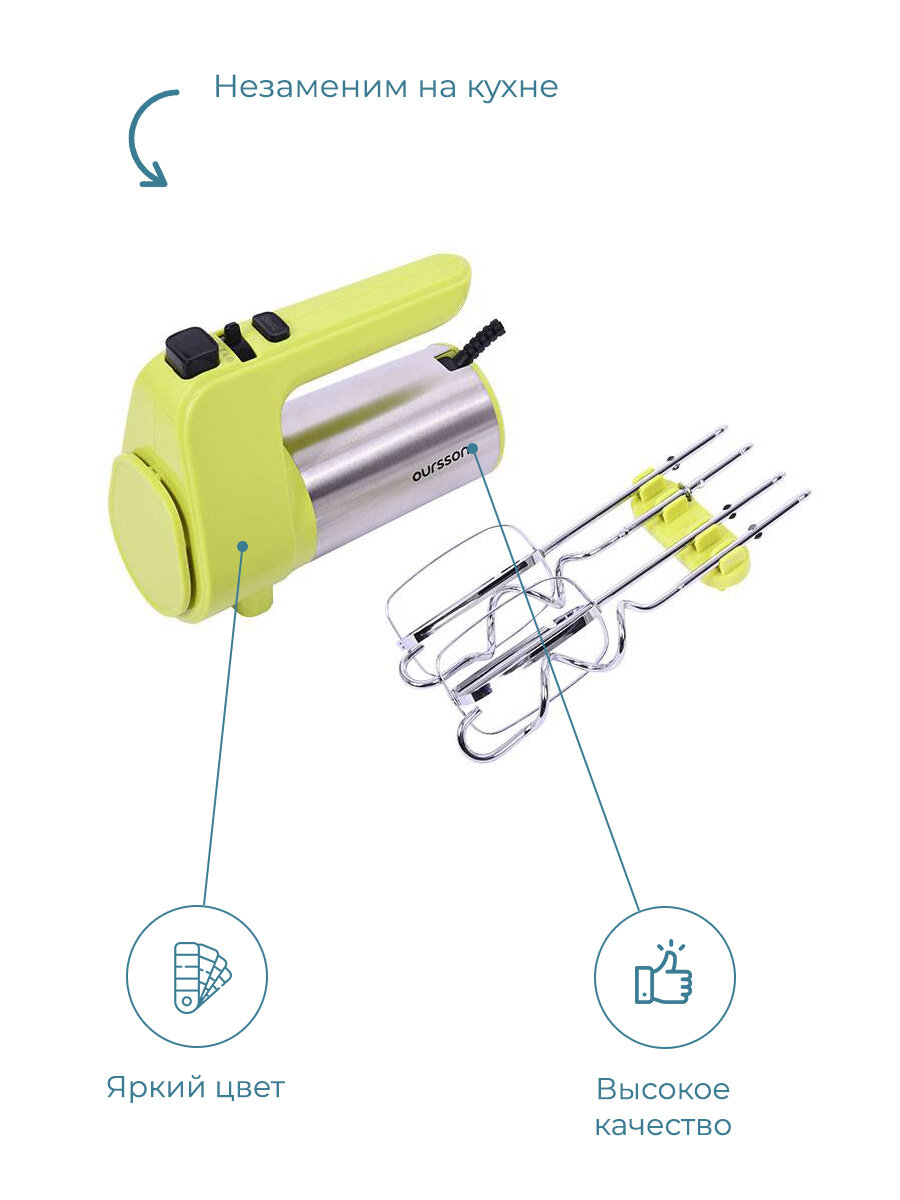 Незаменим на кухне

oursson

Яркий цвет

Высокое качество