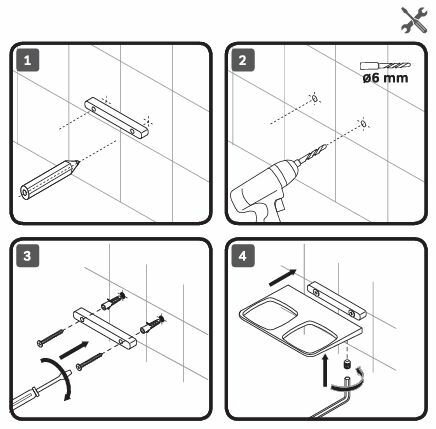 1

2

ø6 mm

3

4