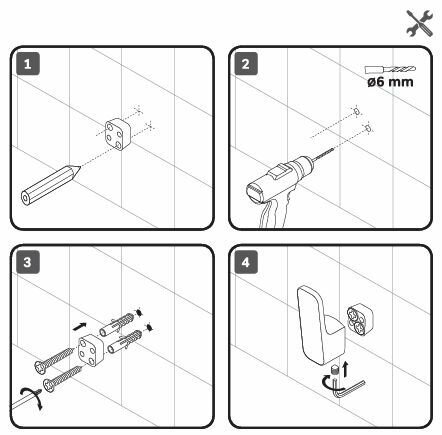 1

2

ø6 mm

3

4