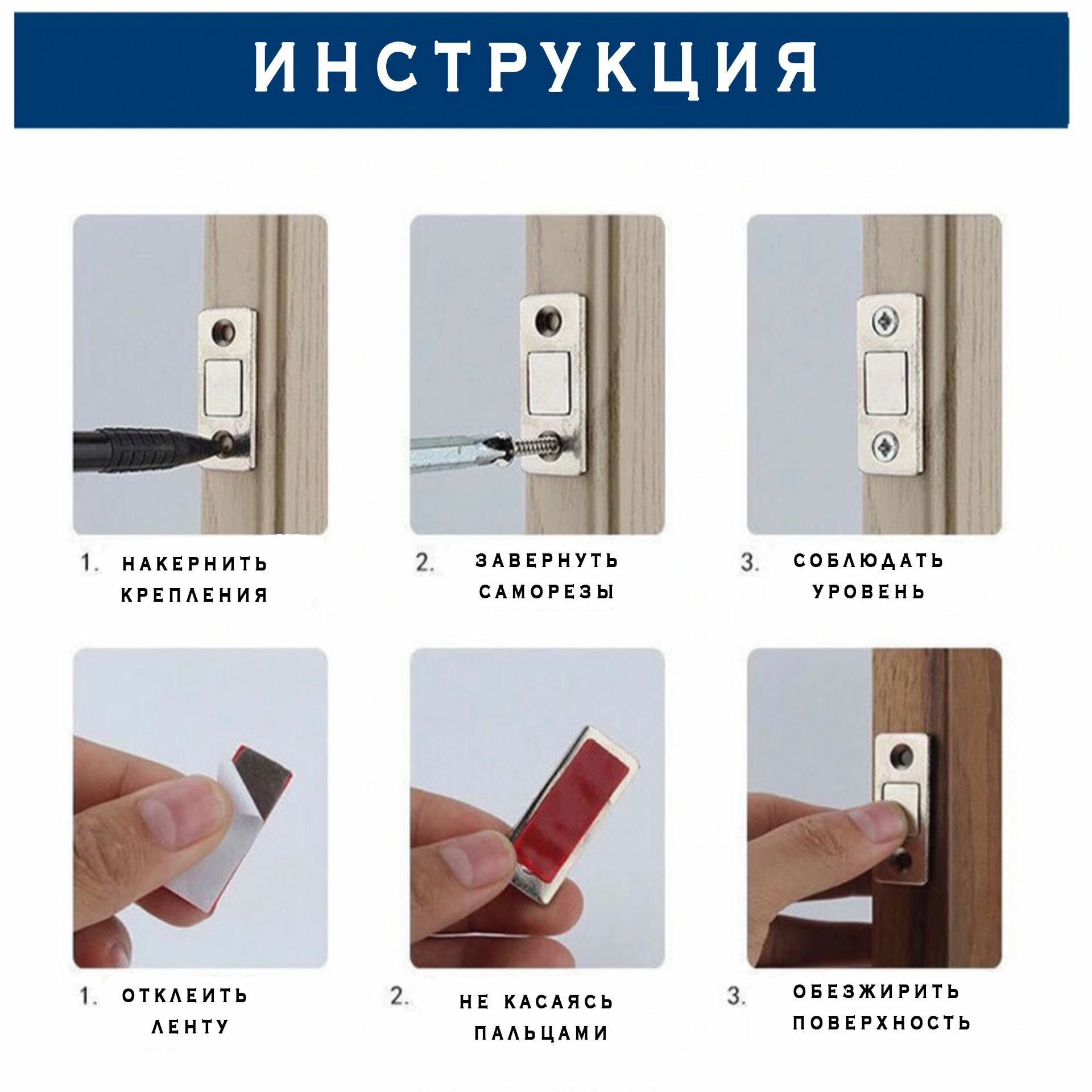 ИНСТРУКЦИЯ

1. НАКЕРНИТЬ КРЕПЛЕНИЯ

2. ЗАВЕРНУТЬ САМОРЕЗЫ

3. СОБЛЮДАТЬ УРОВЕНЬ

1. ОТКЛЕИТЬ ЛЕНТУ

2. НЕ КАСАЯСЬ ПАЛЬЦАМИ

3. ОБЕЗЖИРИТЬ ПОВЕРХНОСТЬ