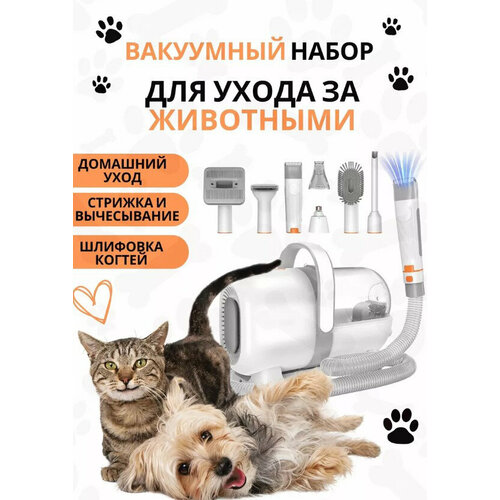 ВАКУУМНЫЙ НАБОР
ДЛЯ УХОДА ЗА ЖИВОТНЫМИ

ДОМАШНИЙ УХОД

СТРИЖКА И ВЫЧЕСЫВАНИЕ

ШЛИФОВКА КОГТЕЙ