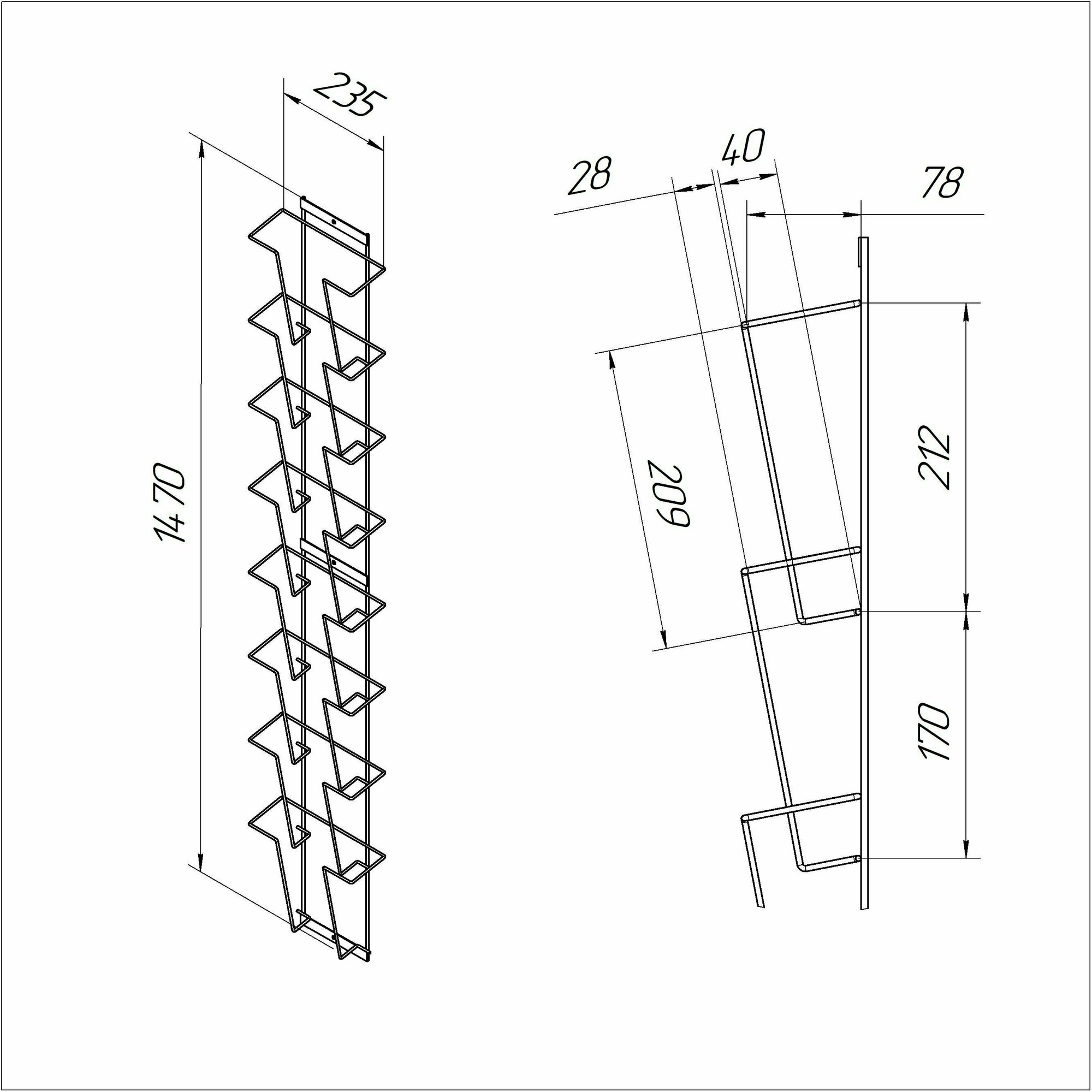 235

1470

28

40

78

209

212

170