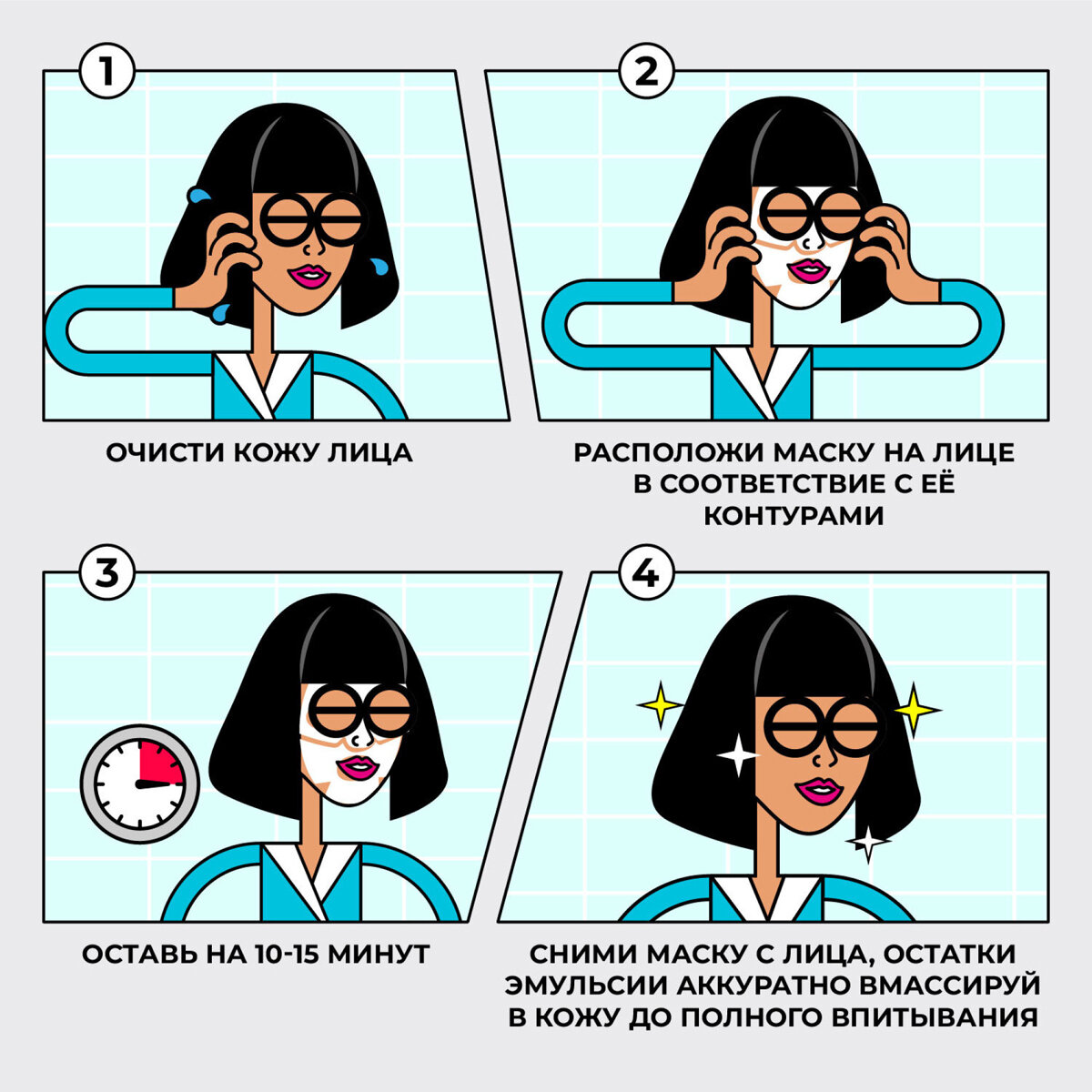 1

ОЧИСТИ КОЖУ ЛИЦА

2

РАСПОЛОЖИ МАСКУ НА ЛИЦЕ В СООТВЕТСТВИЕ С ЕЁ КОНТУРАМИ

3

ОСТАВЬ НА 10-15 МИНУТ

4

СНИМИ МАСКУ С ЛИЦА, ОСТАТКИ ЭМУЛЬСИИ АККУРАТНО ВМАССИРУЙ В КОЖУ ДО ПОЛНОГО ВПИТЫВАНИЯ